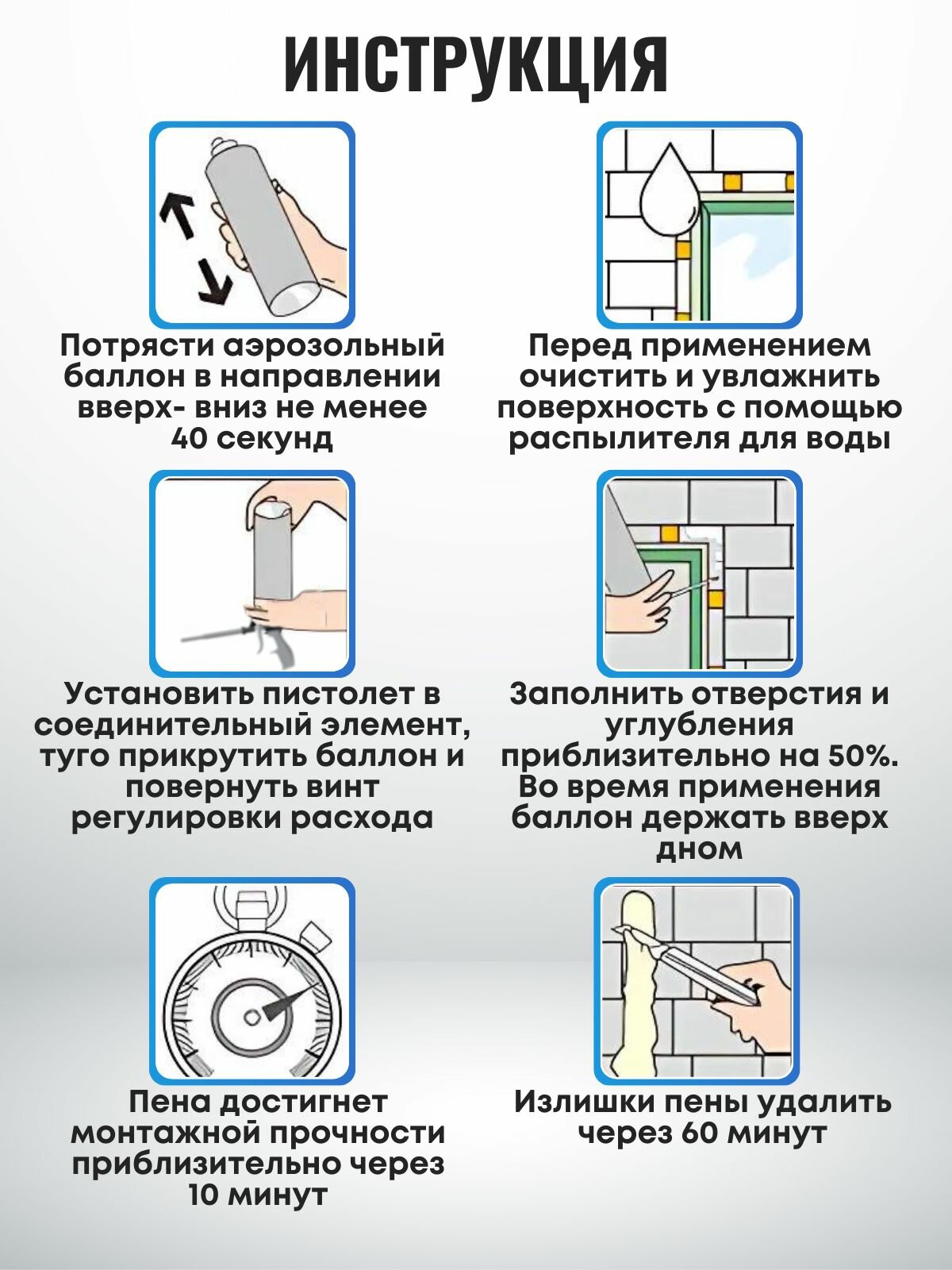 ИНСТРУКЦИЯ

Потрясти аэрозольный баллон в направлении вверх- вниз не менее 40 секунд

Перед применением очистить и увлажнить поверхность с помощью распылителя для воды

Установить пистолет в соединительный элемент, туго прикрутить баллон и повернуть винт регулировки расхода

Заполнить отверстия и углубления приблизительно на 50%. Во время применения баллон держать вверх дном

Пена достигнет монтажной прочности приблизительно через 10 минут

Излишки пены удалить через 60 минут