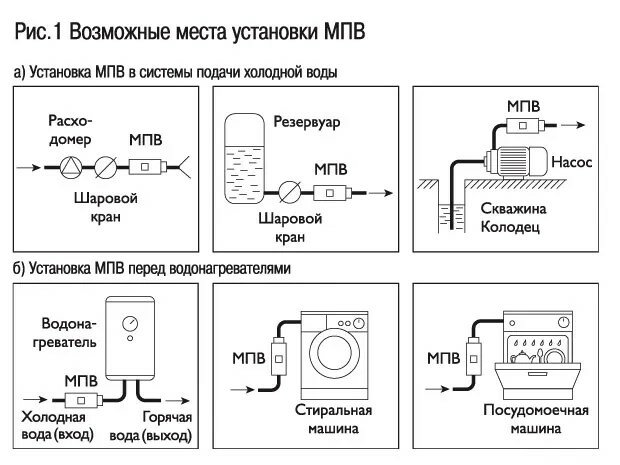 Рис.1 Возможные места установки МПВ

а) Установка МПВ в системы подачи холодной воды

Расходомер

МПВ

Шаровой кран

Резервуар

МПВ

Шаровой кран

МПВ

Насос

Скважина Колодец

б) Установка МПВ перед водонагревателями

Водонагреватель

МПВ

Холодная вода (вход)

Горячая вода (выход)

МПВ

Стиральная машина

МПВ

Посудомоечная машина