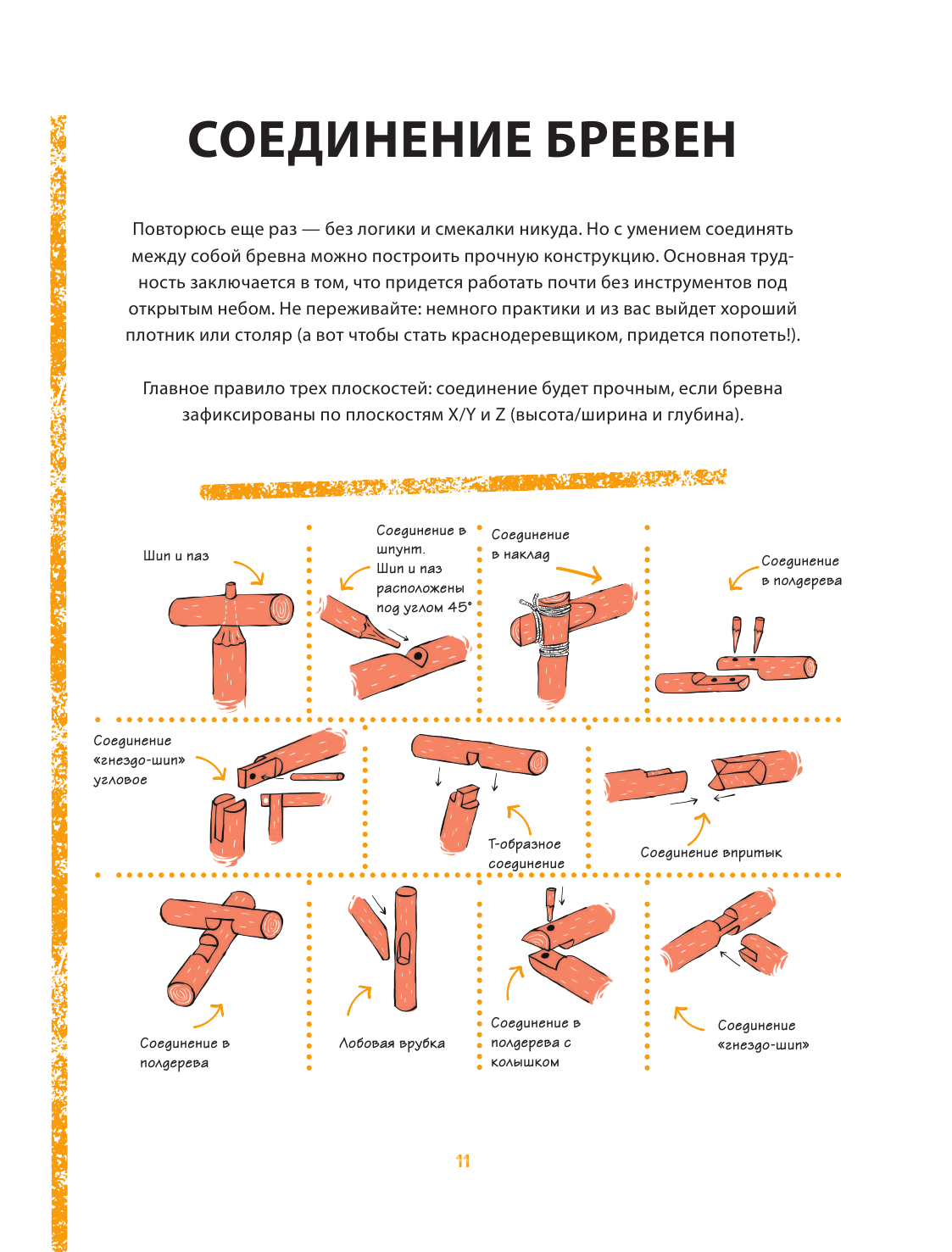 СОЕДИНЕНИЕ БРЕВЕН

Повторюсь еще раз — без логики и смекалки никуда. Но с умением соединять между собой бревна можно построить прочную конструкцию. Основная трудность заключается в том, что придется работать почти без инструментов под открытым небом. Не переживайте: немного практики и из вас выйдет хороший плотник или столяр (а вот чтобы стать краснодеревщиком, придется попотеть!).

Главное правило трех плоскостей: соединение будет прочным, если бревна зафиксированы по плоскостям X/Y и Z (высота/ширина и глубина).

Шип и паз

Соединение в шпунт. Шип и паз расположены под углом 45°

Соединение в наклад

Соединение в полдерева

Соединение «гнездо-шип» угловое

Т-образное соединение

Соединение впритык

Соединение в полдерева

Лобовая врубка

Соединение в полдерева с колышком

Соединение «гнездо-шип»

11