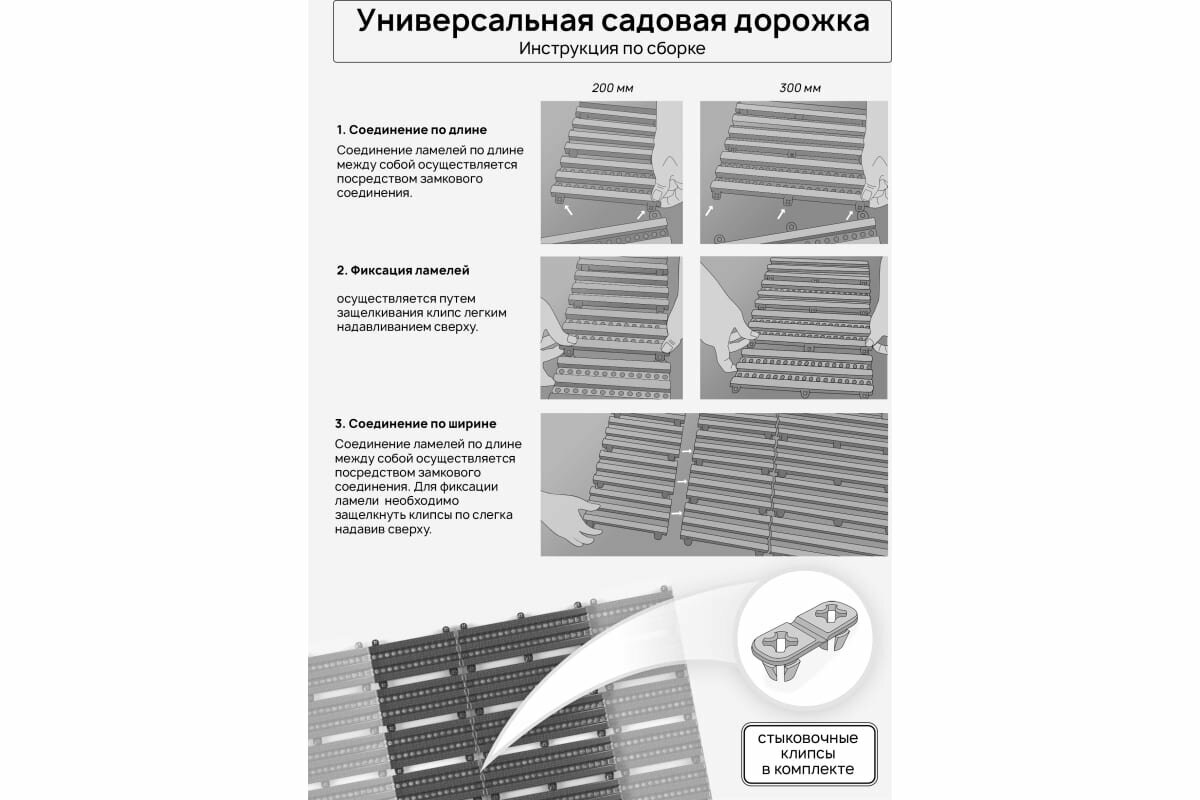 Универсальная садовая дорожка
Инструкция по сборке

200 мм

300 мм

1. Соединение по длине

Соединение ламелей по длине между собой осуществляется посредством замкового соединения.

2. Фиксация ламелей

осуществляется путем защелкивания клипс легким надавливанием сверху.

3. Соединение по ширине

Соединение ламелей по длине между собой осуществляется посредством замкового соединения. Для фиксации ламели необходимо защелкнуть клипсы по слегка надавив сверху.

стыковочные клипсы в комплекте