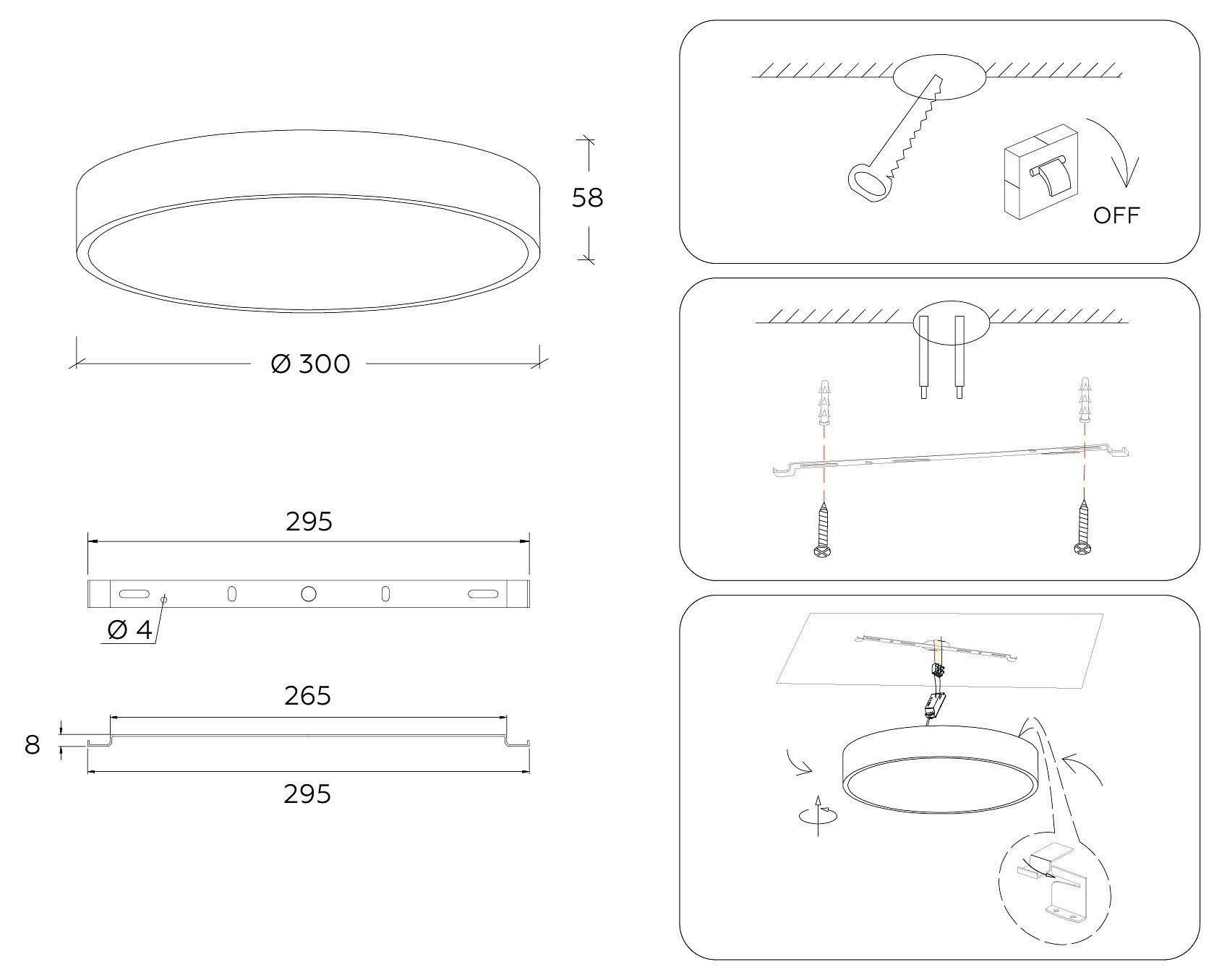 58

Ø 300

295

Ø 4

265

8

295

OFF