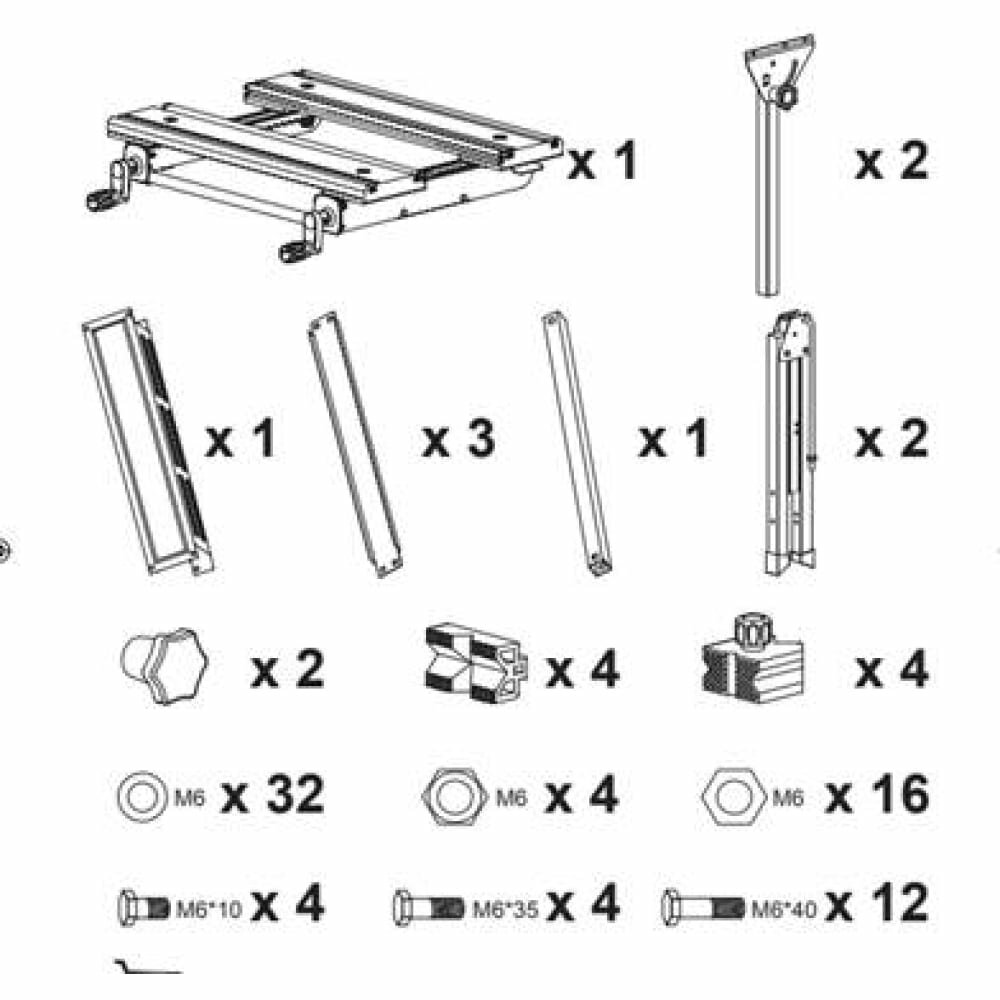 x 1

x 2

x 1

x 3

x 1

x 2

x 2

x 4

x 4

M6 x 32

M6 x 4

M6 x 16

M6*10 x 4

M6*35 x 4

M6*40 x 12