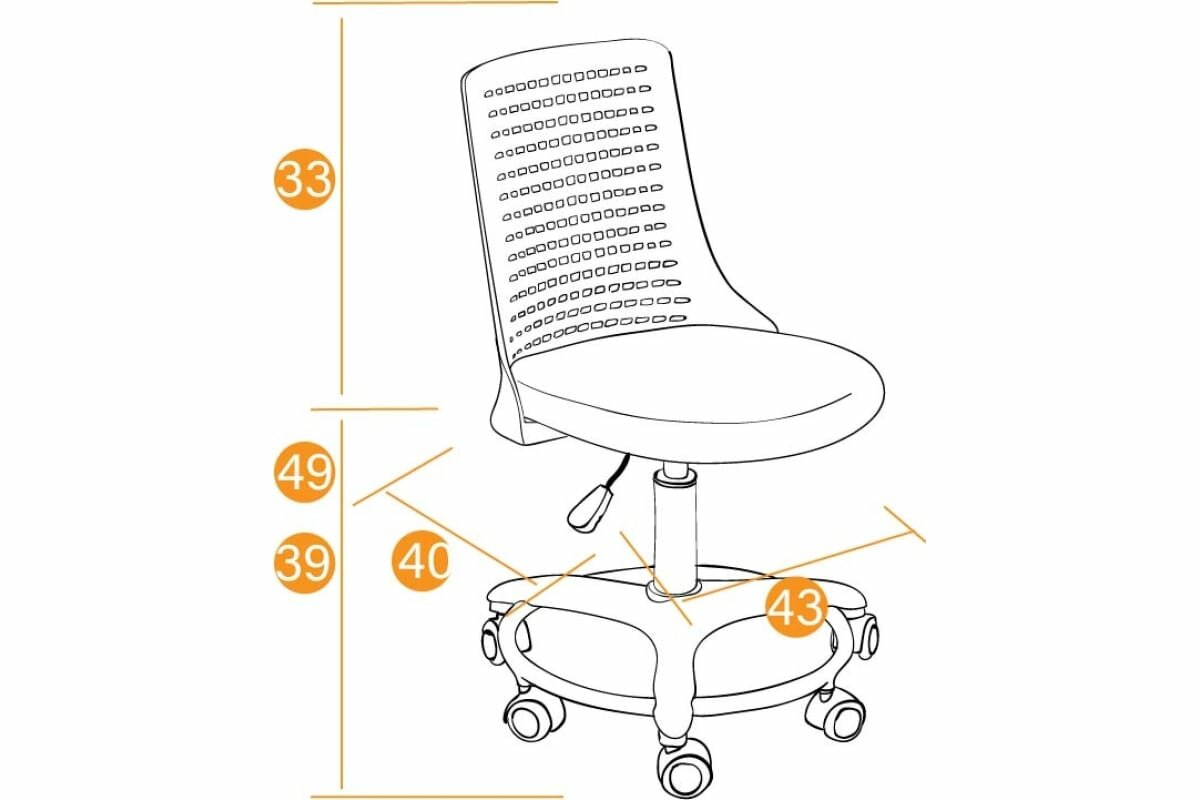 33
49
39
40
43