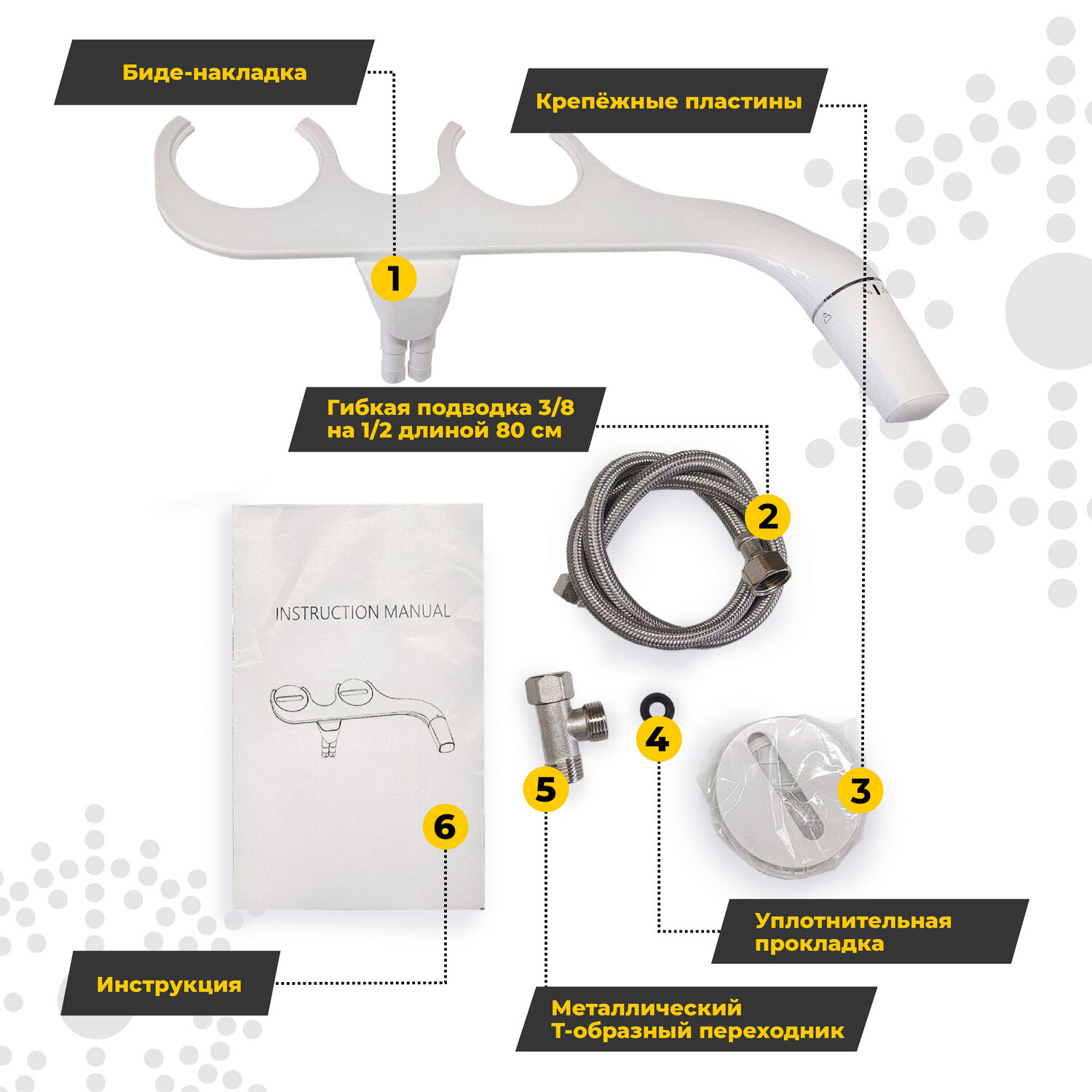 Биде-накладка

Крепёжные пластины

1

Гибкая подводка 3/8 на 1/2 длиной 80 см

2

INSTRUCTION MANUAL

4

5

3

6

Уплотнительная прокладка

Инструкция

Металлический Т-образный переходник