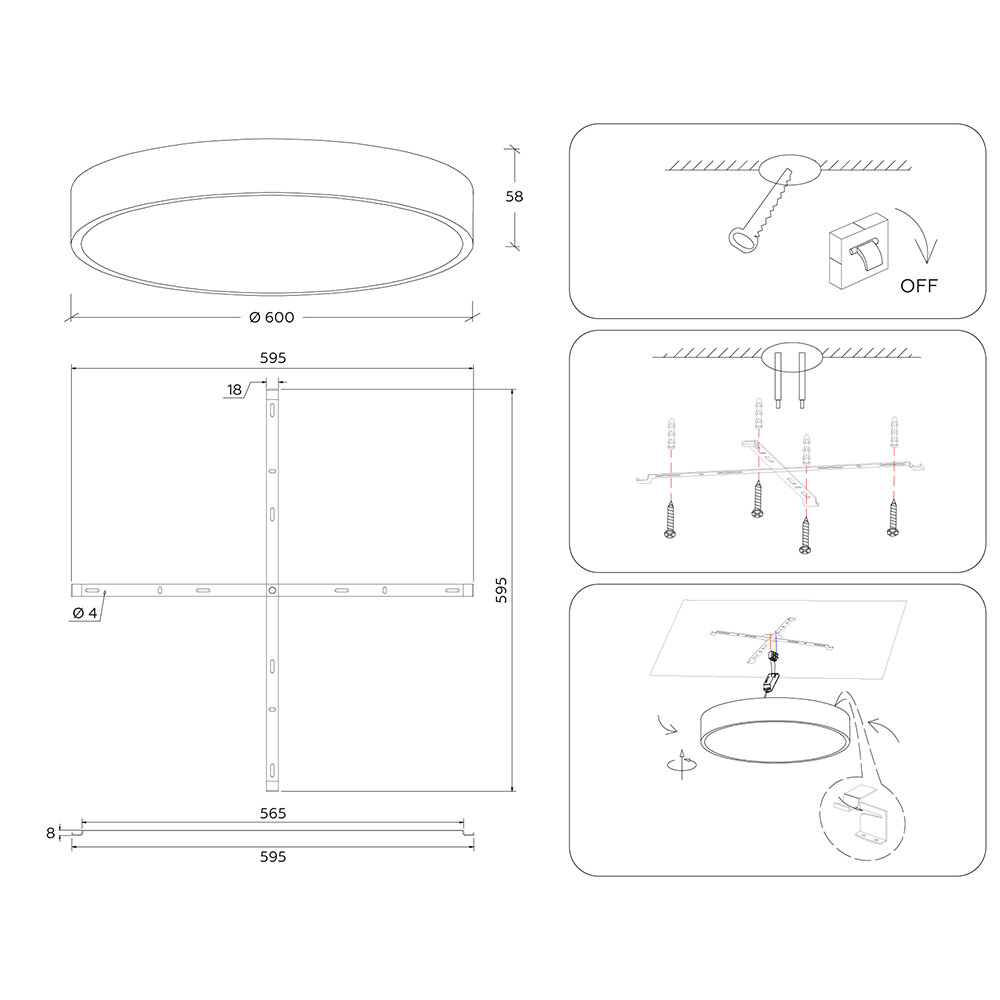 58

Ø 600

595

18

Ø 4

595

565

8

595

OFF