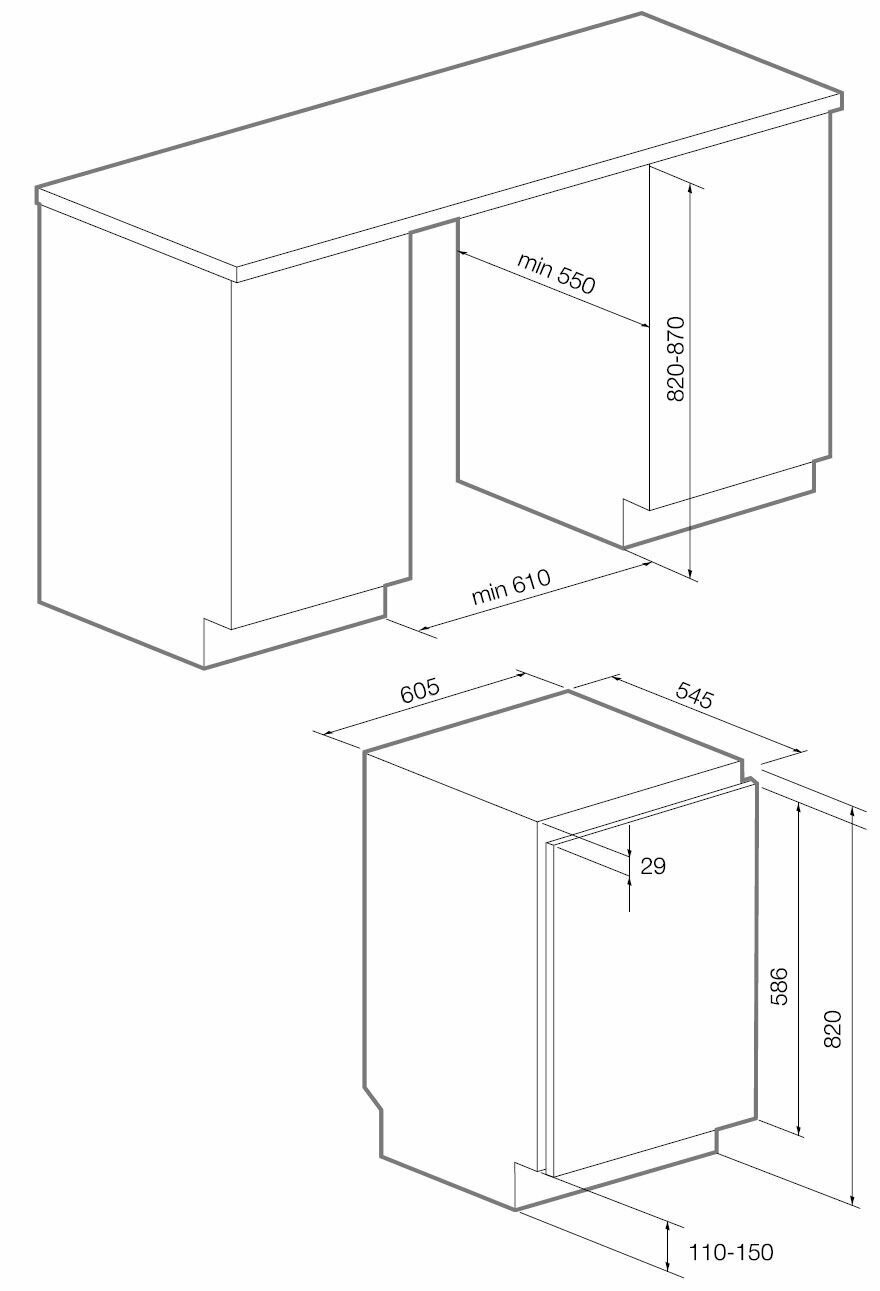 min 550
820-870
min 610
605
545
29
586
820
110-150