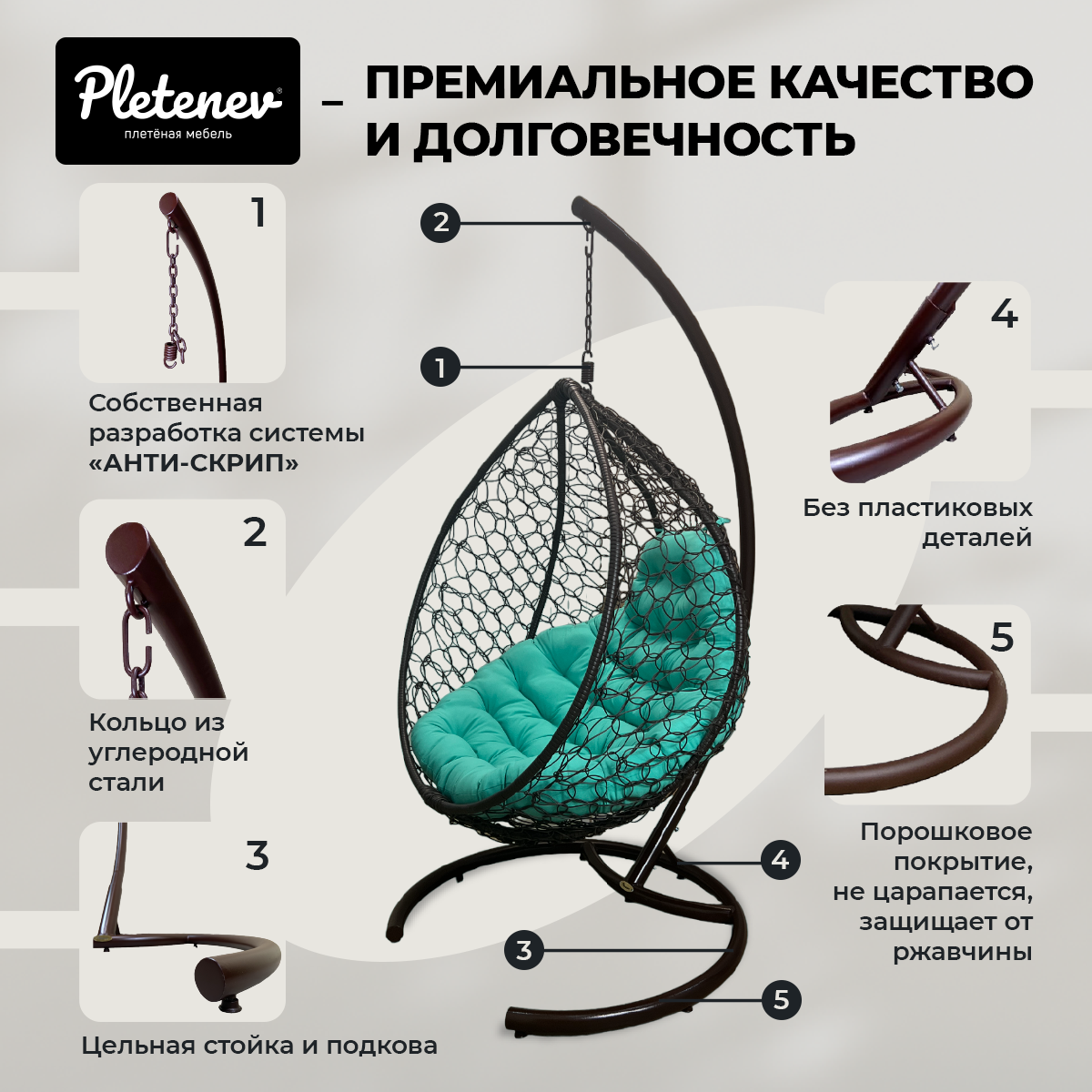 Pletenev®
плетёная мебель

– ПРЕМИАЛЬНОЕ КАЧЕСТВО И ДОЛГОВЕЧНОСТЬ

1

Собственная разработка системы «АНТИ-СКРИП»

2

Кольцо из углеродной стали

3

Цельная стойка и подкова

2

1

4

3

5

4

Без пластиковых деталей

5

Порошковое покрытие, не царапается, защищает от ржавчины