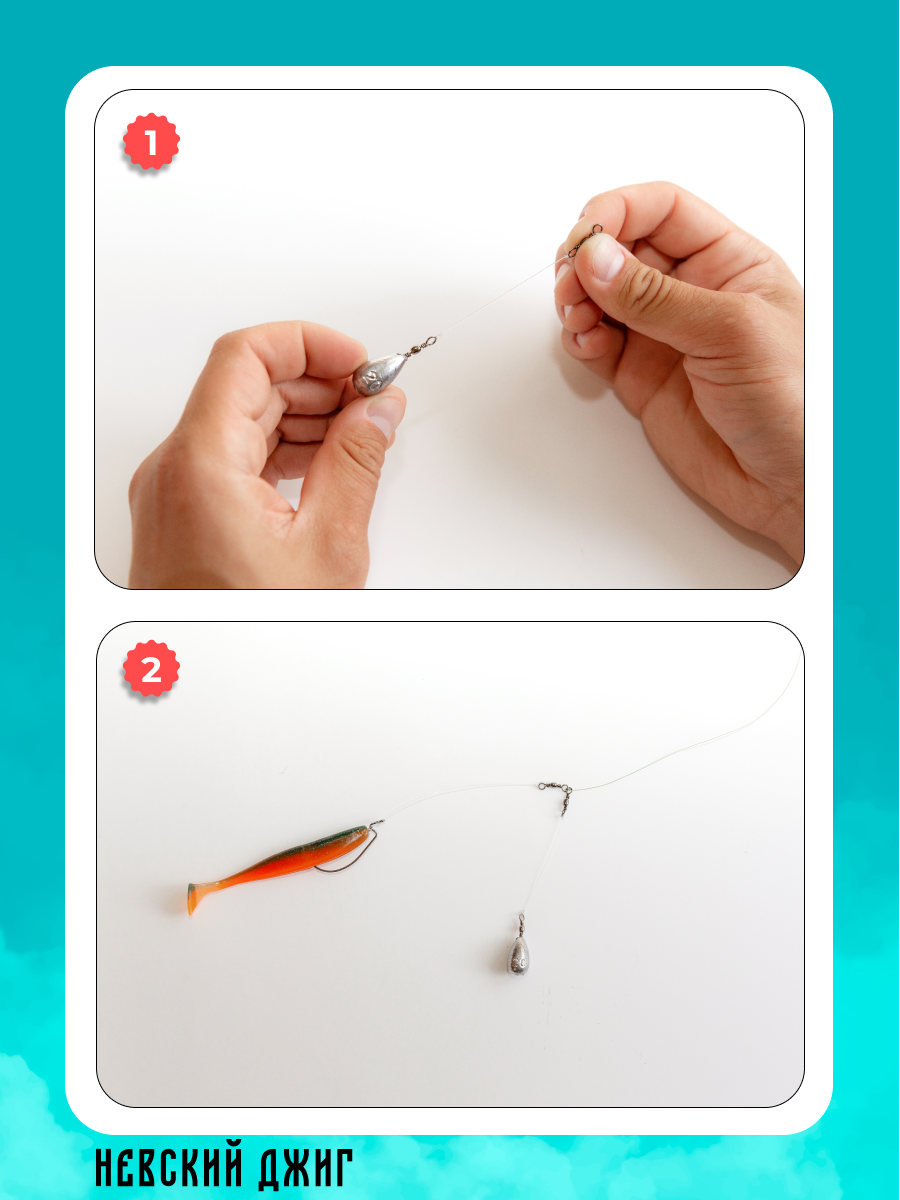 1

2

НЕВСКИЙ ДЖИГ