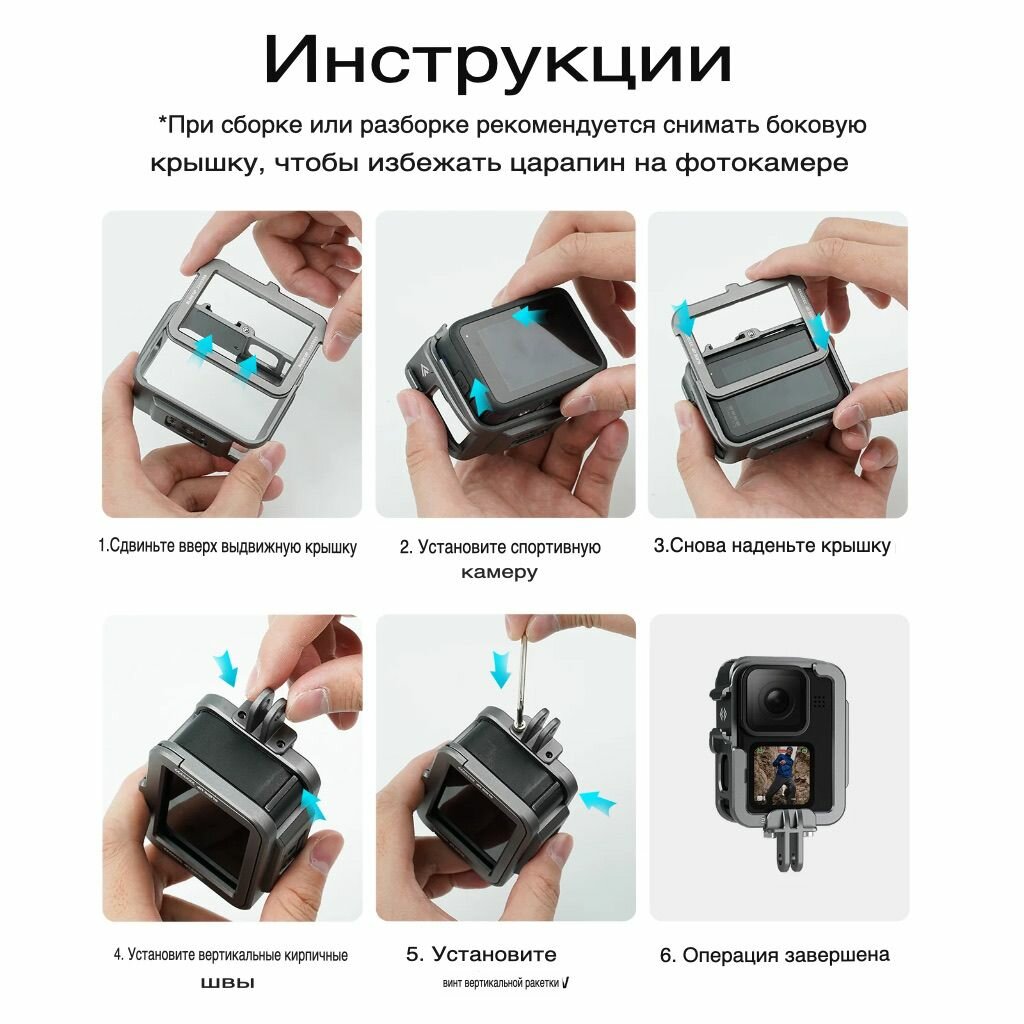 Инструкции

*При сборке или разборке рекомендуется снимать боковую крышку, чтобы избежать царапин на фотокамере

1.Сдвиньте вверх выдвижную крышку

2. Установите спортивную камеру

3.Снова наденьте крышку

4. Установите вертикальные кирпичные швы

5. Установите винт вертикальной ракетки √

6. Операция завершена