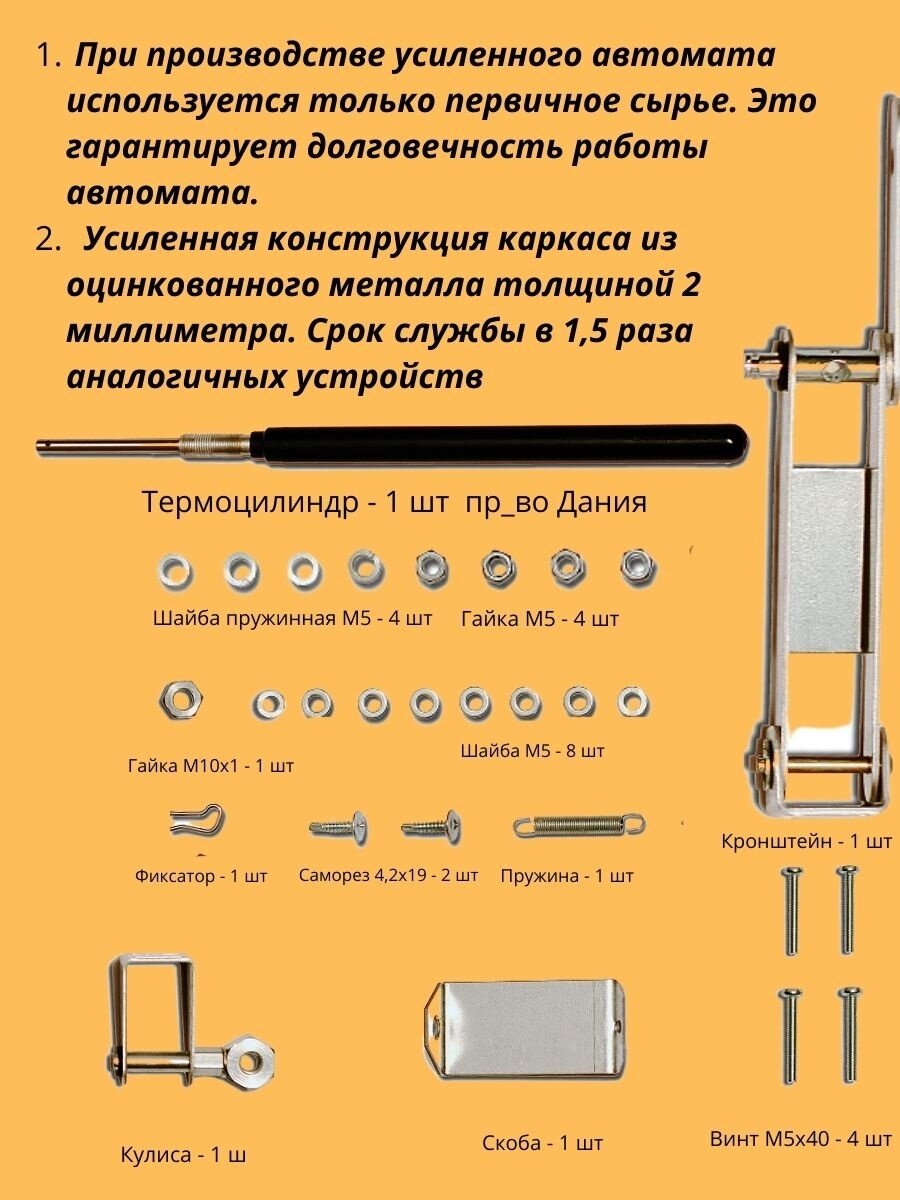 1. При производстве усиленного автомата используется только первичное сырье. Это гарантирует долговечность работы автомата.
2. Усиленная конструкция каркаса из оцинкованного металла толщиной 2 миллиметра. Срок службы в 1,5 раза аналогичных устройств

Термоцилиндр - 1 шт пр_во Дания

Шайба пружинная М5 - 4 шт

Гайка М5 - 4 шт

Гайка М10х1 - 1 шт

Шайба М5 - 8 шт

Фиксатор - 1 шт

Саморез 4,2х19 - 2 шт

Пружина - 1 шт

Кронштейн - 1 шт

Кулиса - 1 ш

Скоба - 1 шт

Винт М5х40 - 4 шт