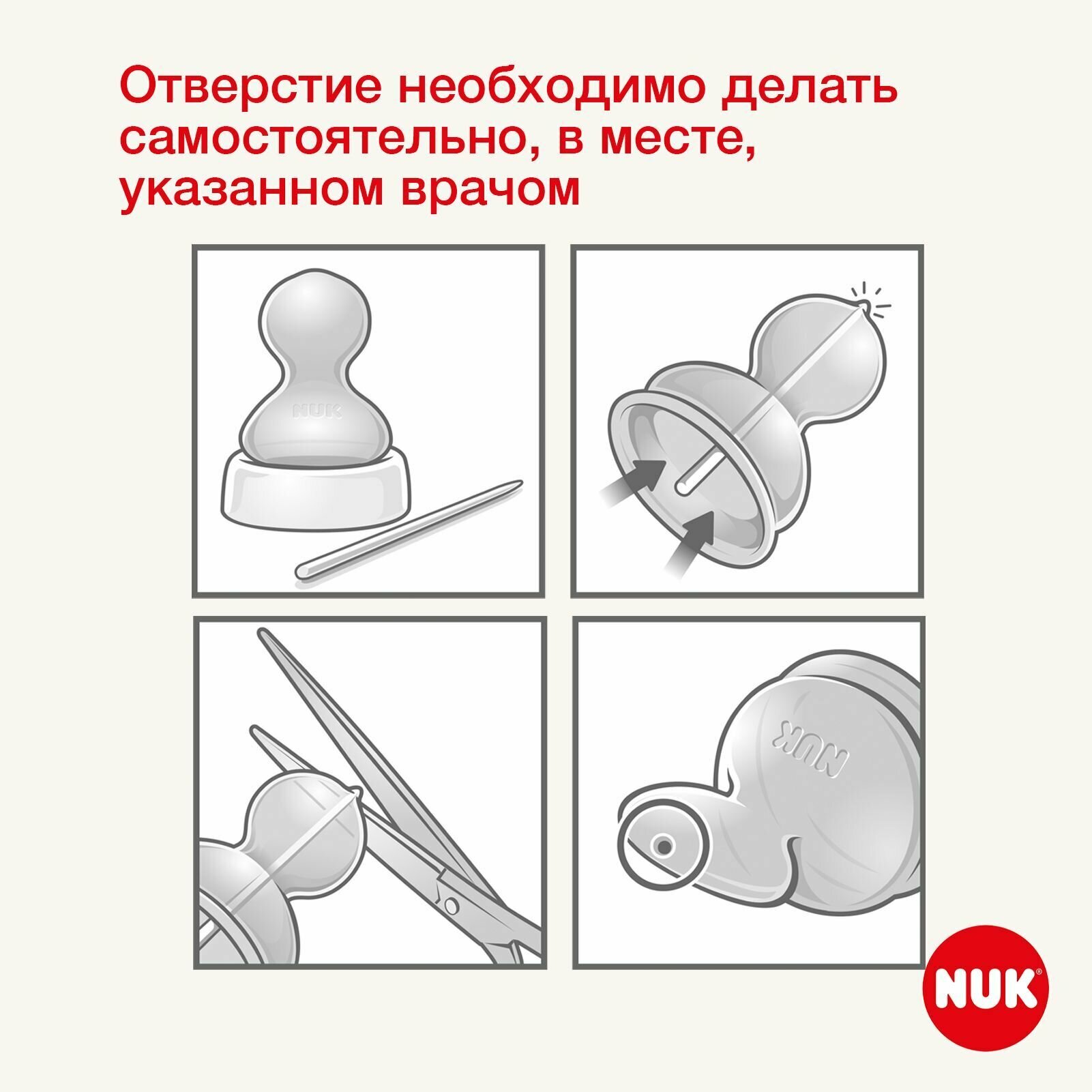 Отверстие необходимо делать самостоятельно, в месте, указанном врачом

NUK

NUK

NUK®