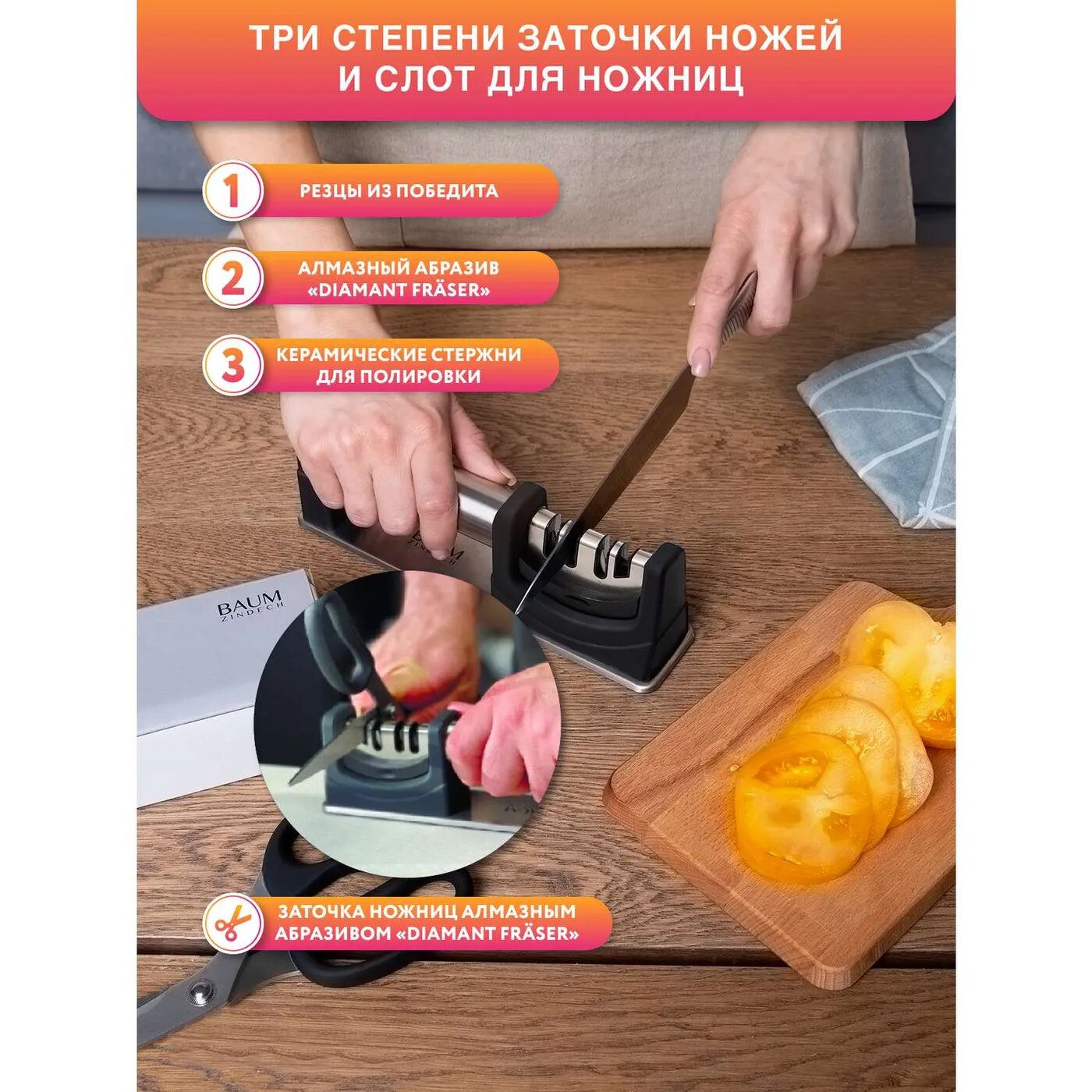 ТРИ СТЕПЕНИ ЗАТОЧКИ НОЖЕЙ И СЛОТ ДЛЯ НОЖНИЦ

1 РЕЗЦЫ ИЗ ПОБЕДИТА

2 АЛМАЗНЫЙ АБРАЗИВ «DIAMANT FRÄSER»

3 КЕРАМИЧЕСКИЕ СТЕРЖНИ ДЛЯ ПОЛИРОВКИ

BAUM ZINDECH

BAUM ZINDECH

ЗАТОЧКА НОЖНИЦ АЛМАЗНЫМ АБРАЗИВОМ «DIAMANT FRÄSER»