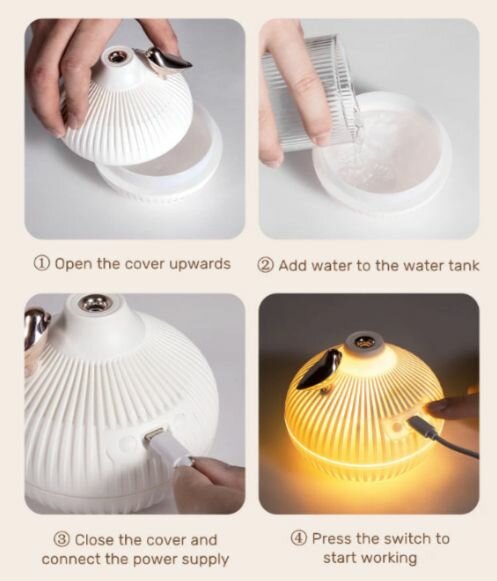 ① Open the cover upwards

② Add water to the water tank

③ Close the cover and connect the power supply

④ Press the switch to start working