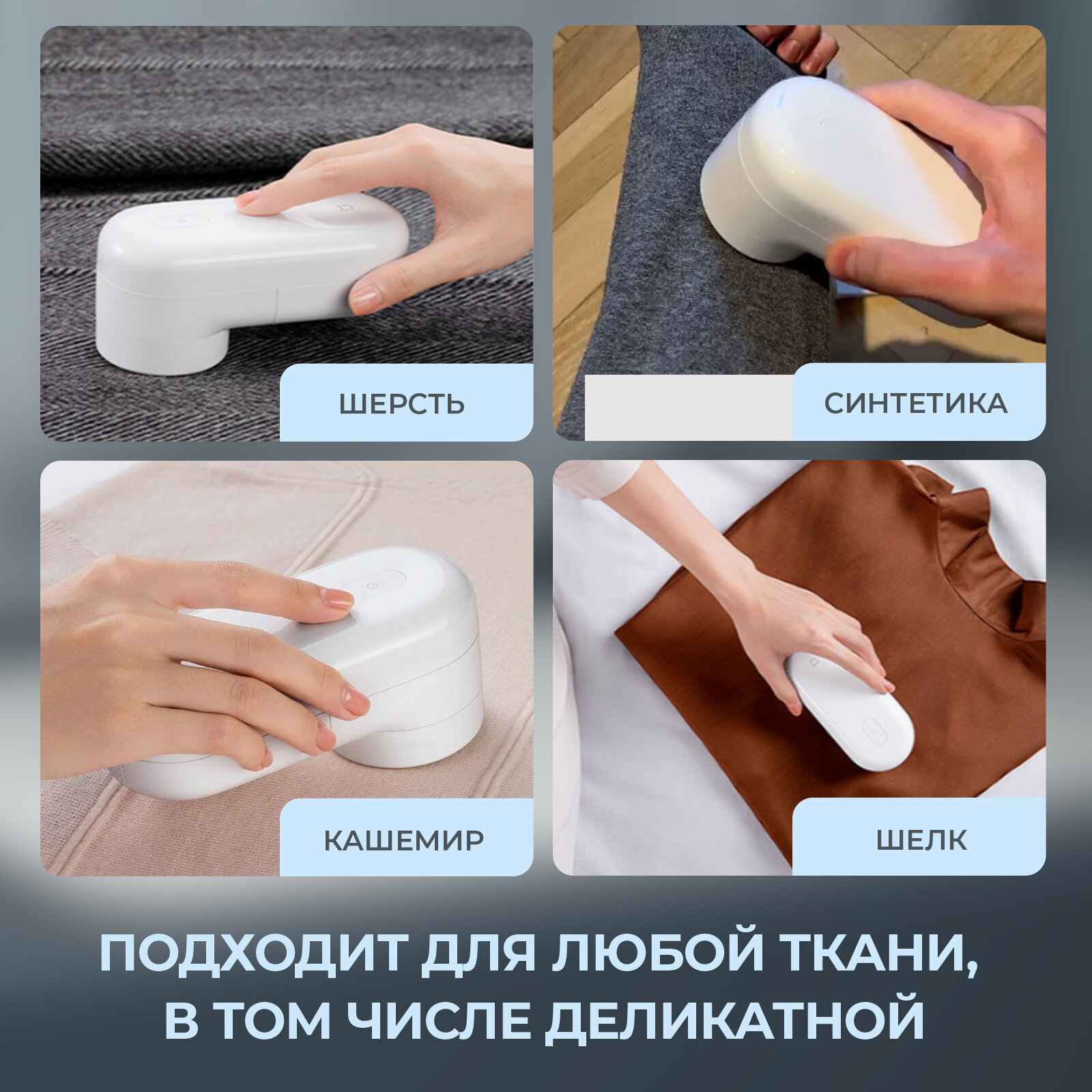 ШЕРСТЬ

СИНТЕТИКА

КАШЕМИР

ШЕЛК

ПОДХОДИТ ДЛЯ ЛЮБОЙ ТКАНИ, В ТОМ ЧИСЛЕ ДЕЛИКАТНОЙ