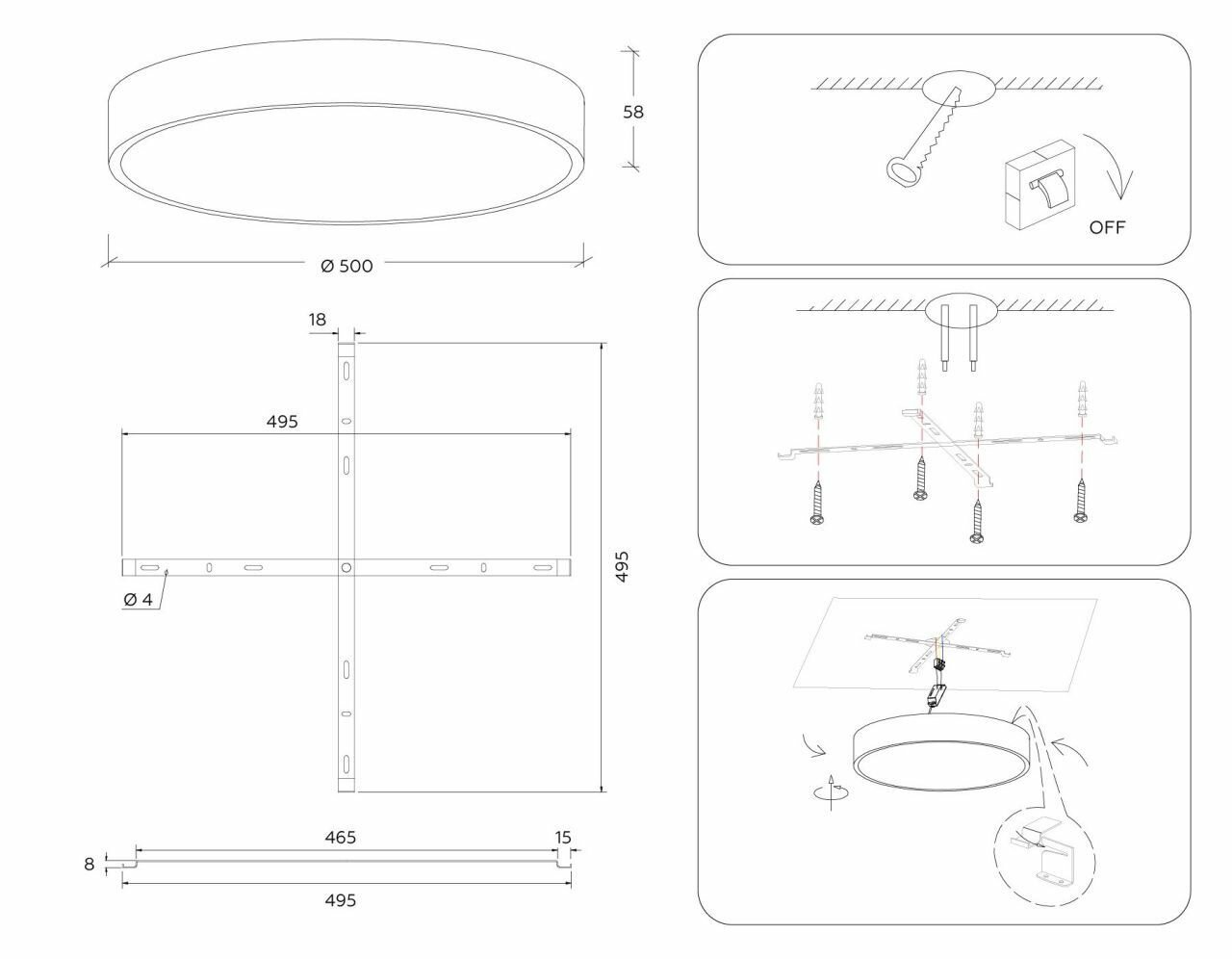 58

Ø 500

18

495

495

Ø 4

465

15

8

495

OFF