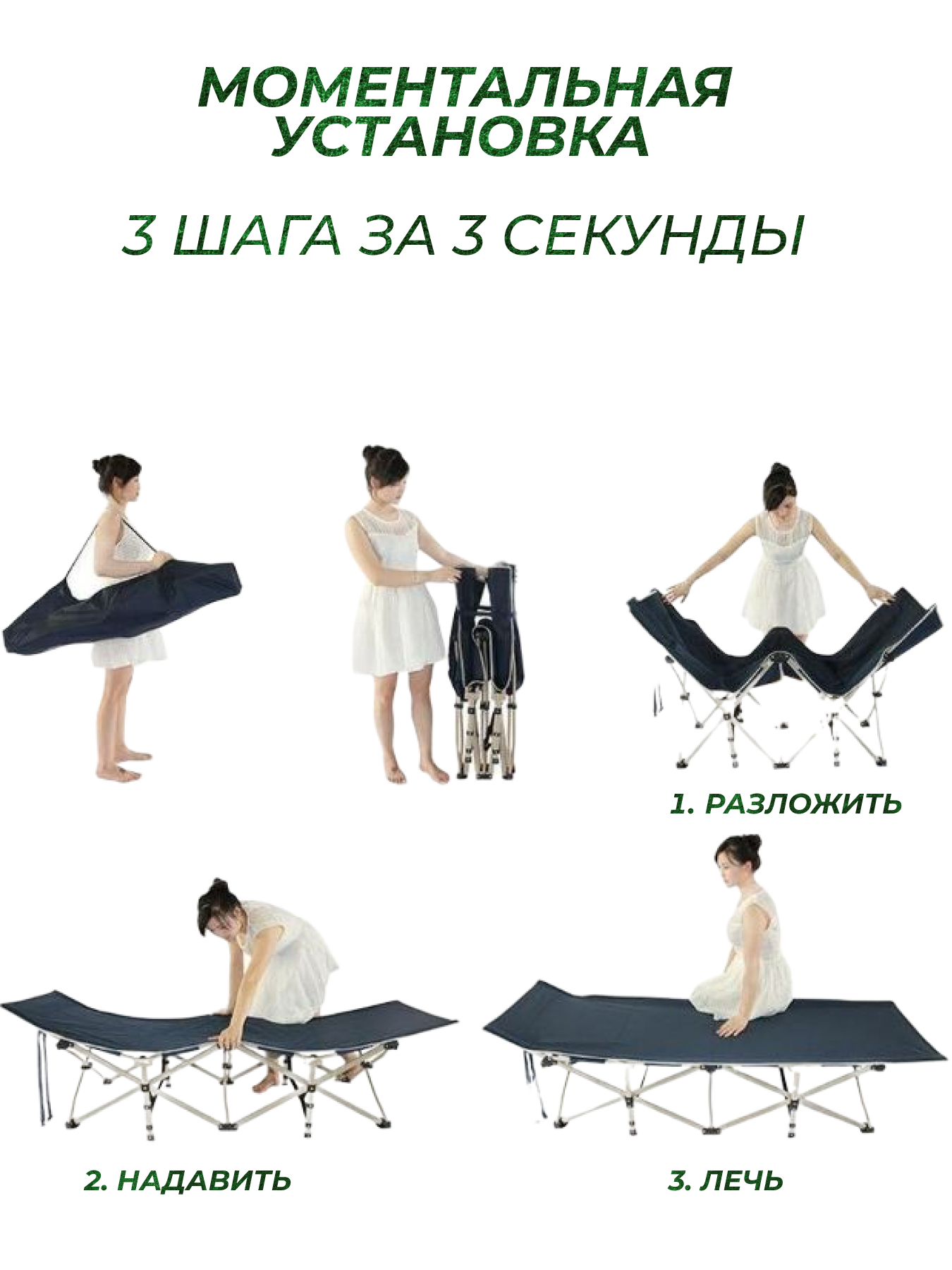 МОМЕНТАЛЬНАЯ УСТАНОВКА

3 ШАГА ЗА 3 СЕКУНДЫ

1. РАЗЛОЖИТЬ

2. НАДАВИТЬ

3. ЛЕЧЬ