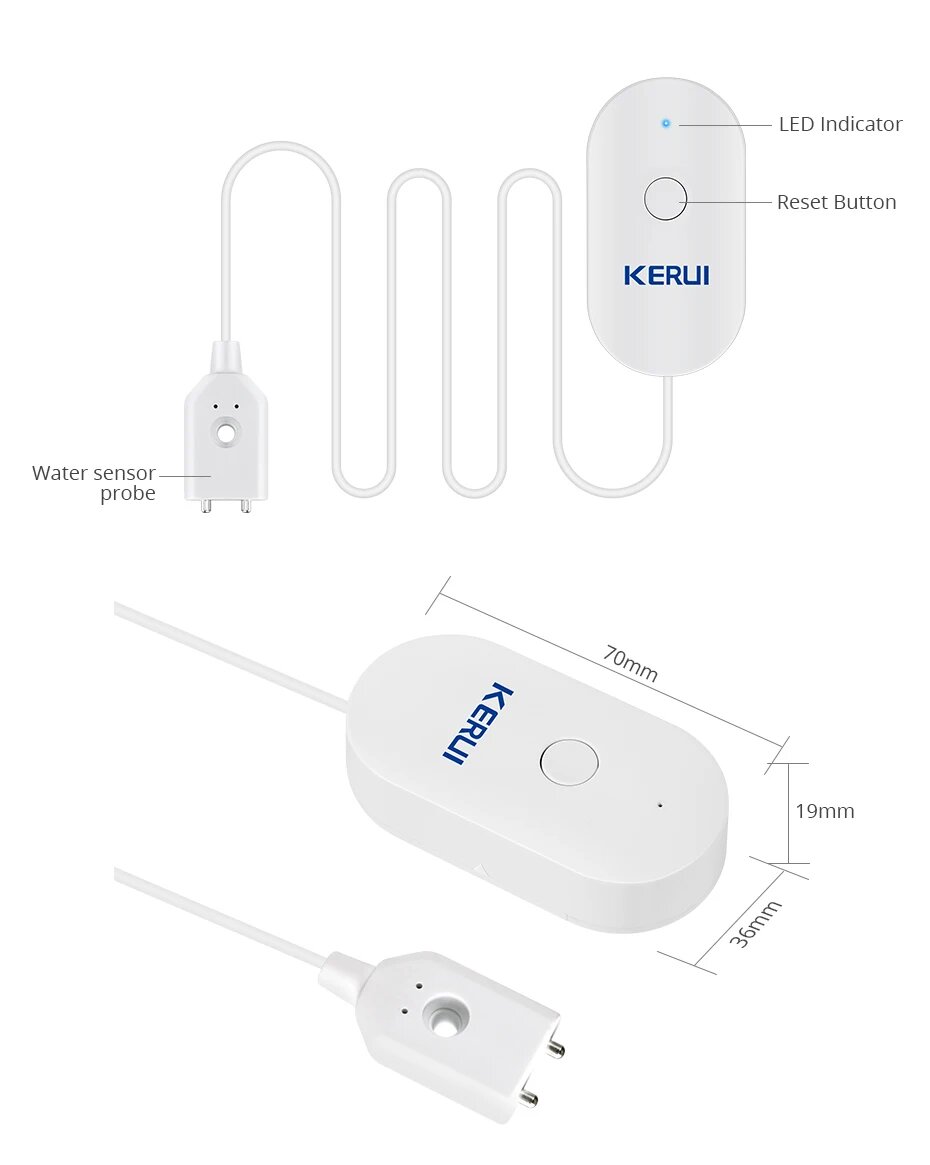 LED Indicator

Reset Button

KERUI

Water sensor probe

70mm

KERUI

19mm

36mm