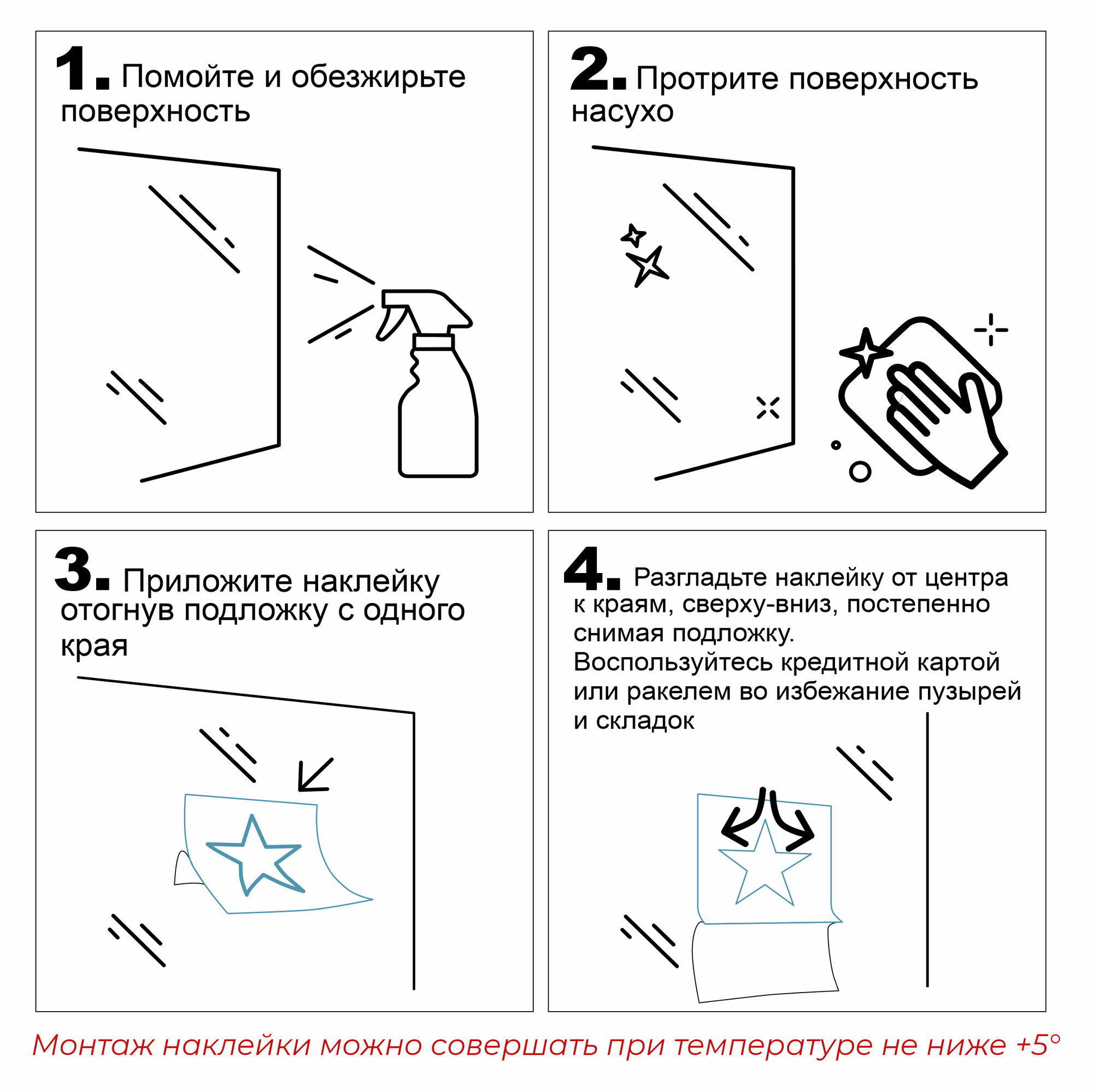 1. Помойте и обезжирьте поверхность

2. Протрите поверхность насухо

3. Приложите наклейку отогнув подложку с одного края

4. Разгладьте наклейку от центра к краям, сверху-вниз, постепенно снимая подложку.
Воспользуйтесь кредитной картой или ракелем во избежание пузырей и складок

Монтаж наклейки можно совершать при температуре не ниже +5°