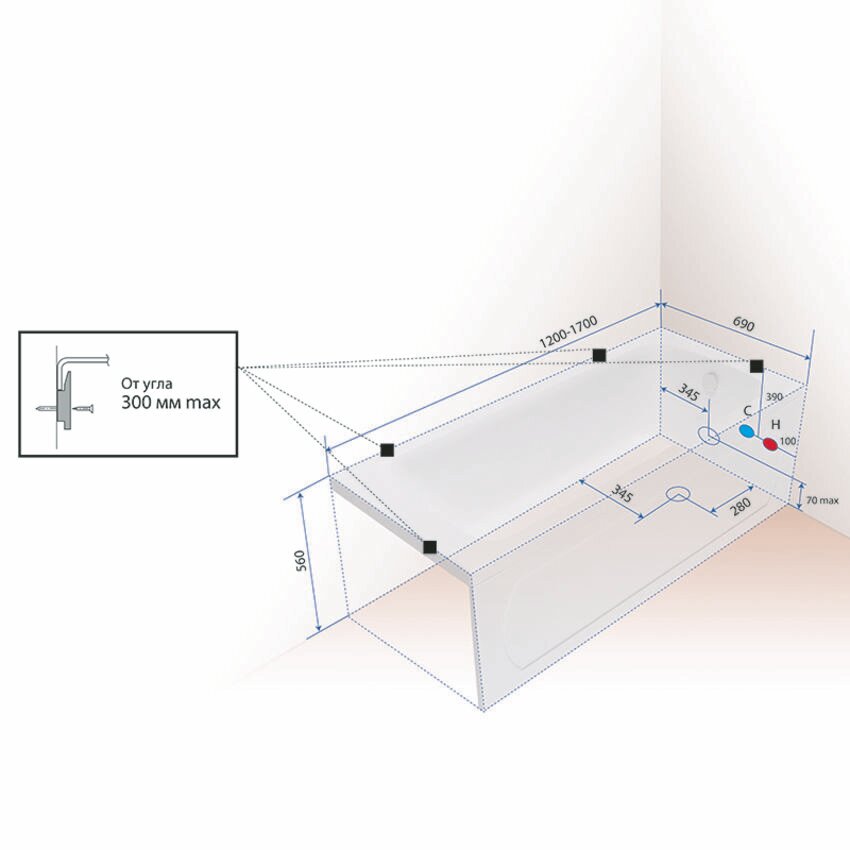 От угла
300 мм max

1200-1700
690
345
390
C
H
100
345
280
70 max
560