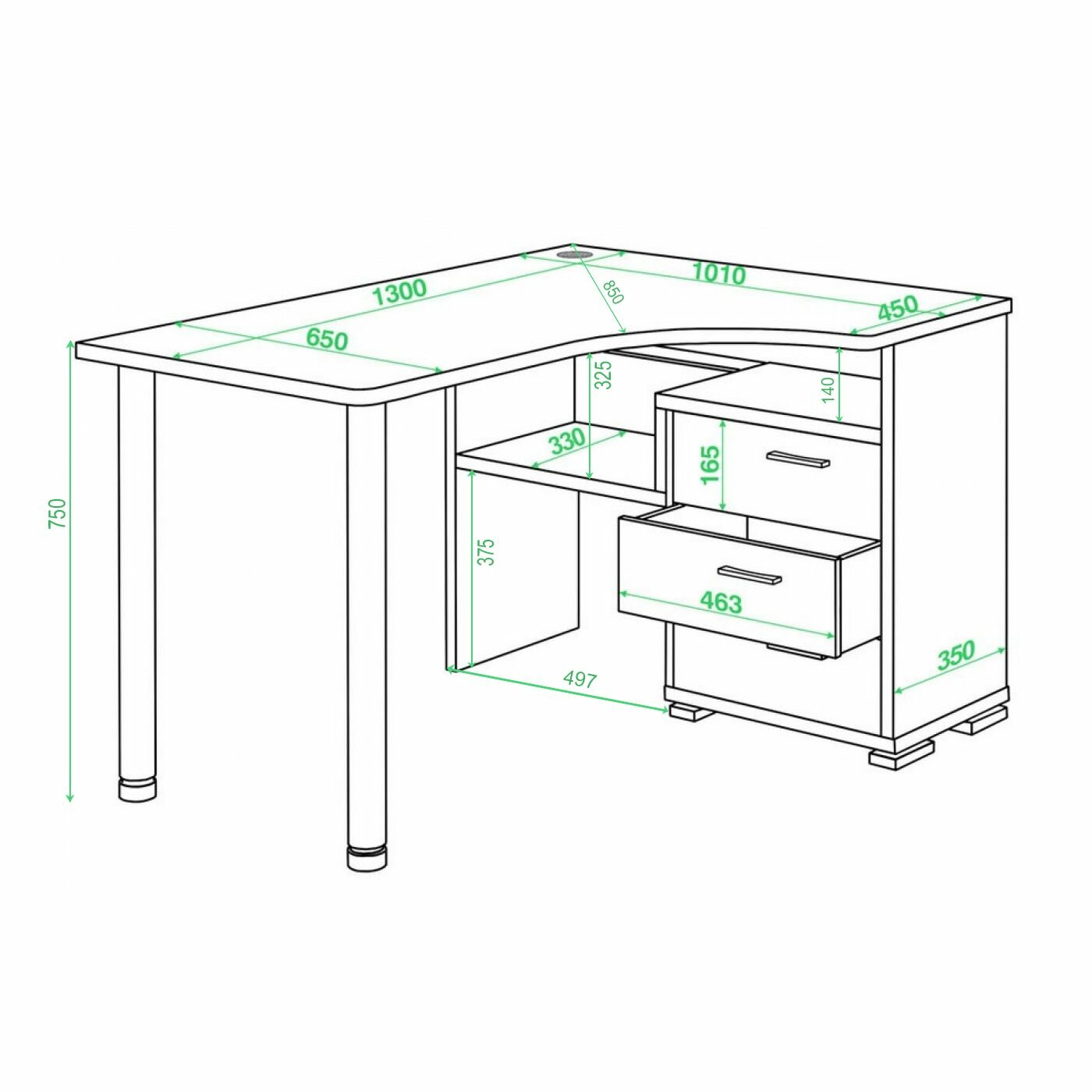 1300
1010
850
450
650
325
140
330
165
750
375
463
350
497