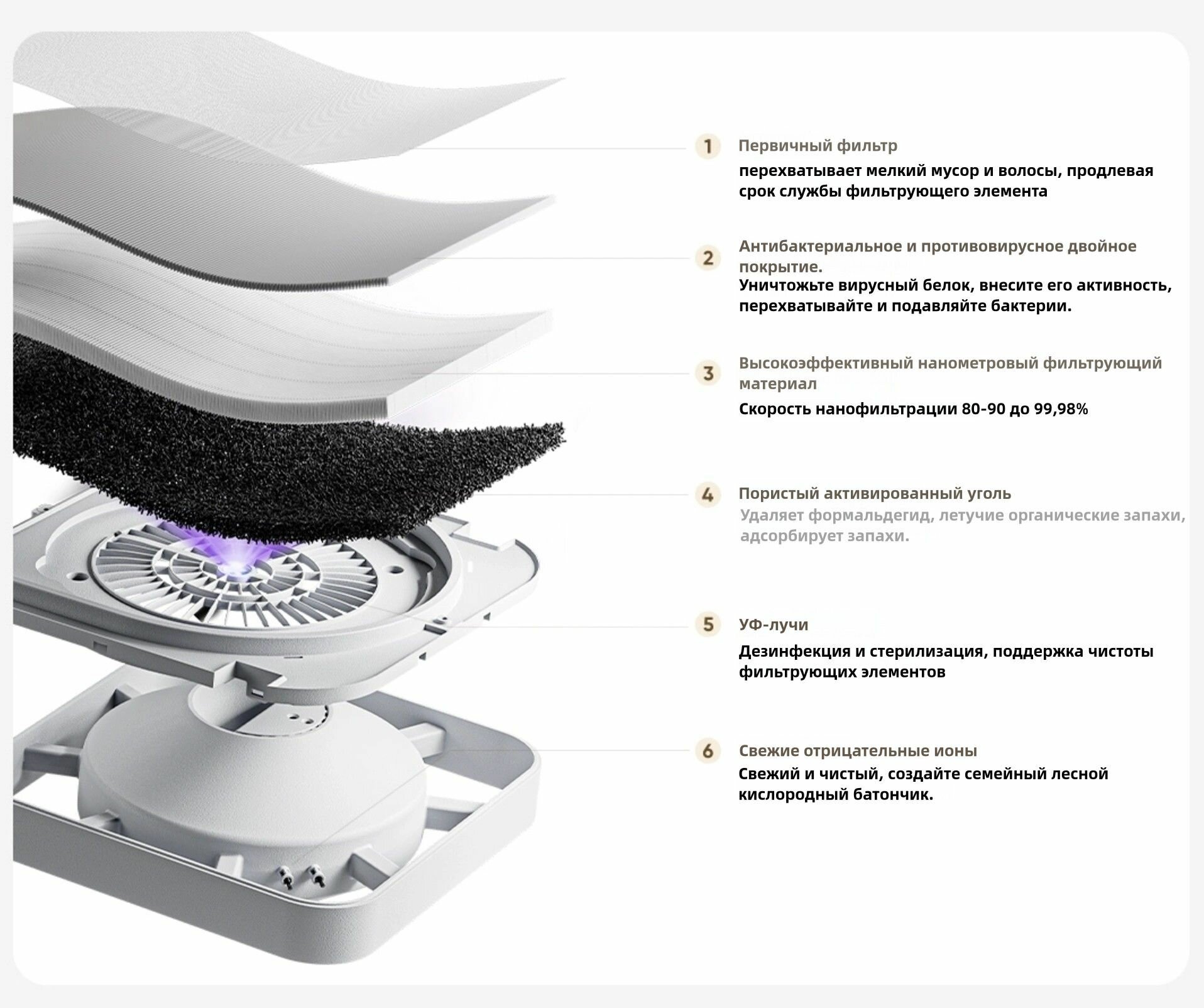 1 Первичный фильтр

перехватывает мелкий мусор и волосы, продлевая срок службы фильтрующего элемента

2 Антибактериальное и противовирусное двойное покрытие.

Уничтожьте вирусный белок, внесите его активность, перехватывайте и подавляйте бактерии.

3 Высокоэффективный нанометровый фильтрующий материал

Скорость нанофильтрации 80-90 до 99,98%

4 Пористый активированный уголь

Удаляет формальдегид, летучие органические запахи, адсорбирует запахи.

5 УФ-лучи

Дезинфекция и стерилизация, поддержка чистоты фильтрующих элементов

6 Свежие отрицательные ионы

Свежий и чистый, создайте семейный лесной кислородный батончик.