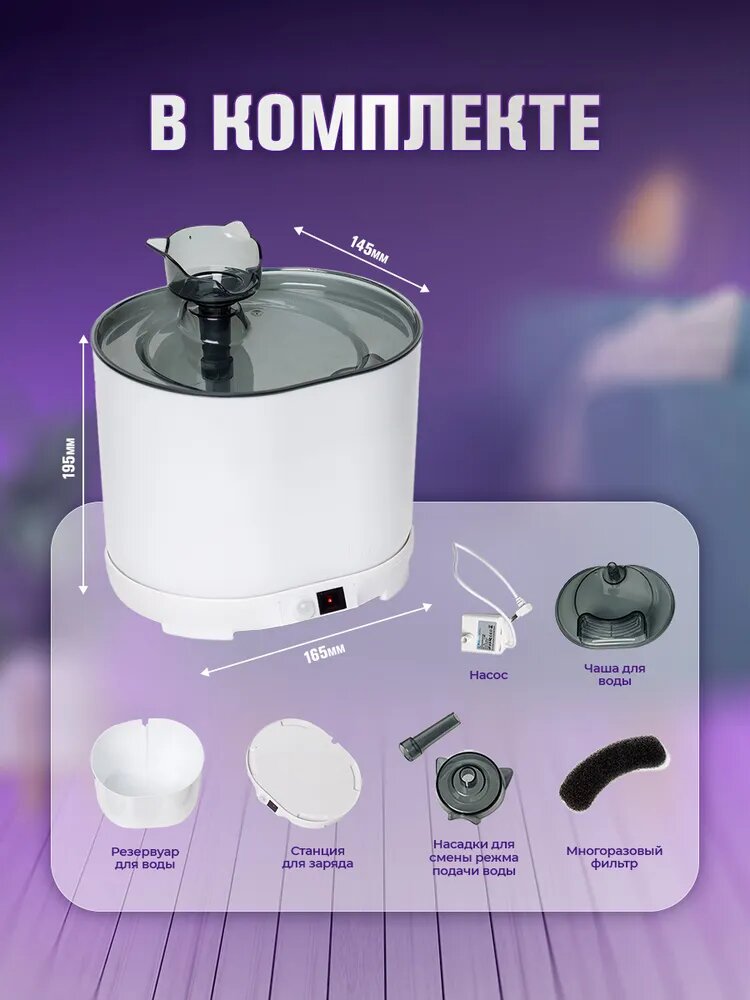 В КОМПЛЕКТЕ

145мм

195мм

165мм

Насос

Чаша для воды

Резервуар для воды

Станция для заряда

Насадки для смены режма подачи воды

Многоразовый фильтр