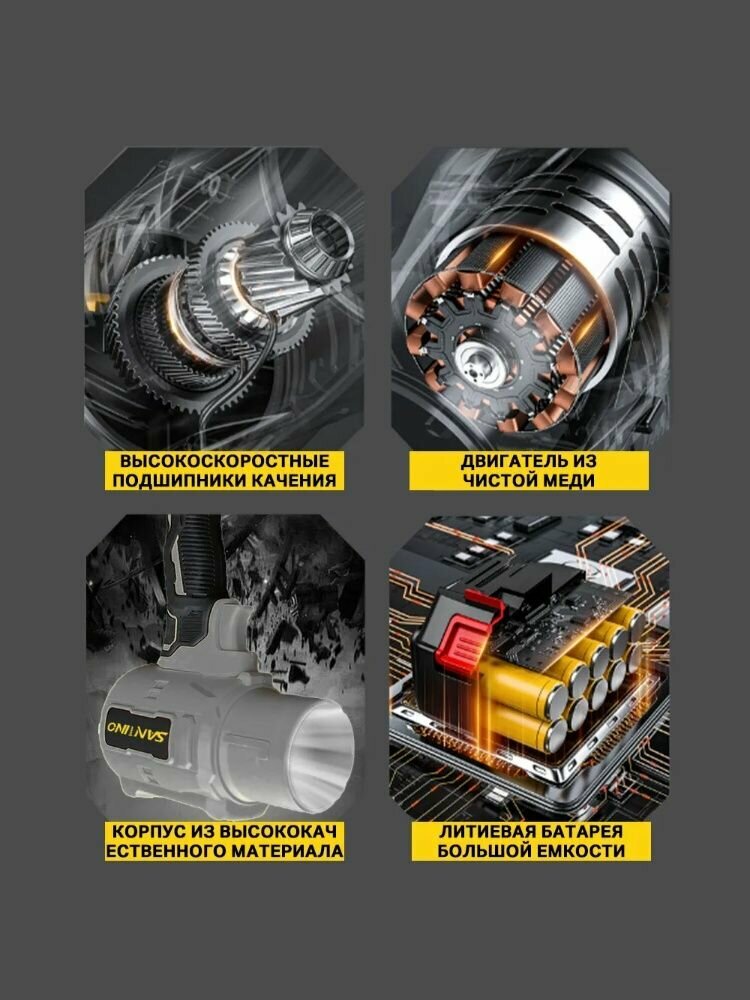 ВЫСОКОСКОРОСТНЫЕ ПОДШИПНИКИ КАЧЕНИЯ

ДВИГАТЕЛЬ ИЗ ЧИСТОЙ МЕДИ

SANTINO

КОРПУС ИЗ ВЫСОКОКАЧ ЕСТВЕННОГО МАТЕРИАЛА

ЛИТИЕВАЯ БАТАРЕЯ БОЛЬШОЙ ЕМКОСТИ