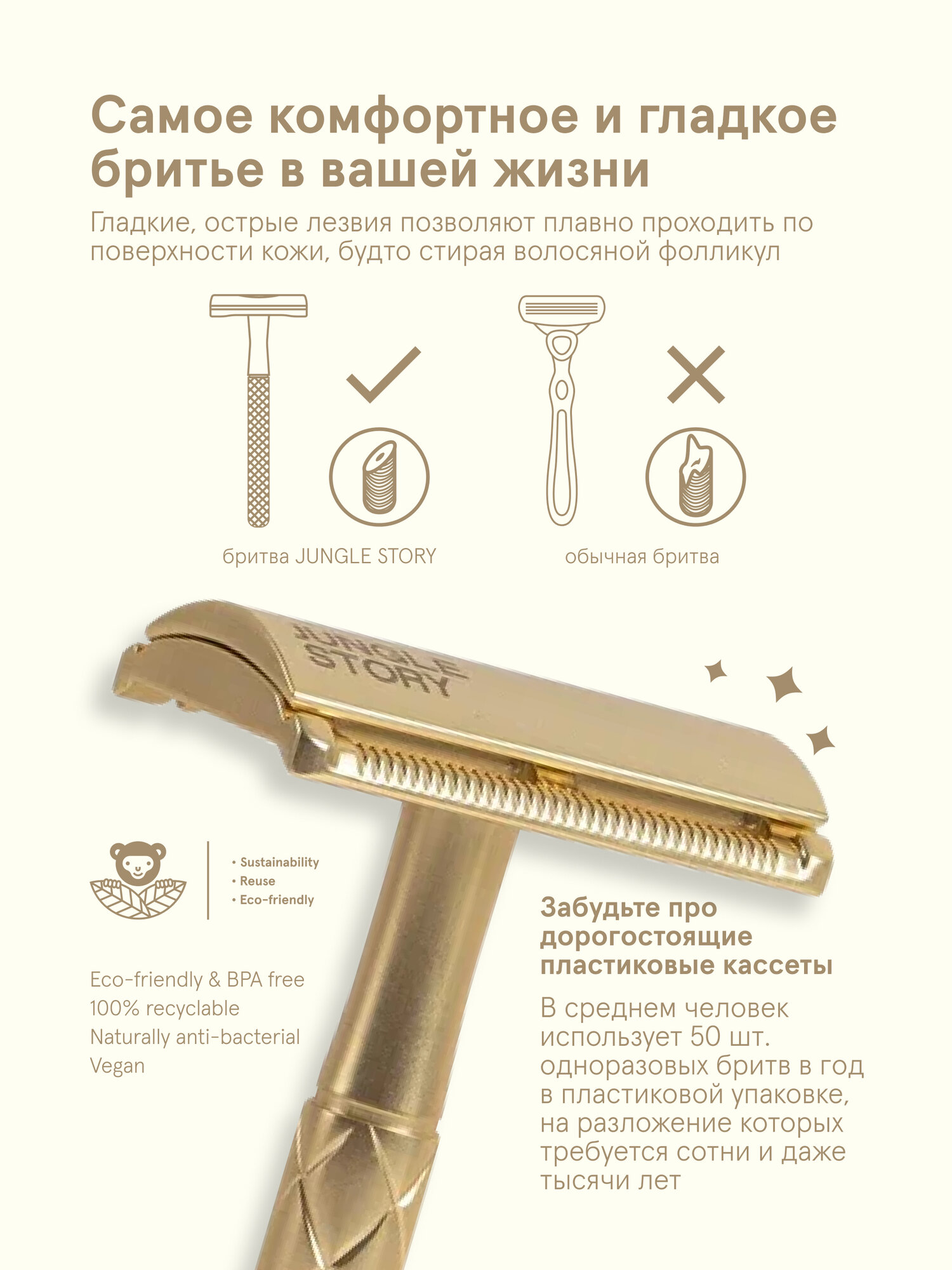 Самое комфортное и гладкое бритье в вашей жизни

Гладкие, острые лезвия позволяют плавно проходить по поверхности кожи, будто стирая волосяной фолликул

бритва JUNGLE STORY

обычная бритва

JUNGLE STORY

• Sustainability
• Reuse
• Eco-friendly

Eco-friendly & BPA free
100% recyclable
Naturally anti-bacterial
Vegan

Забудьте про дорогостоящие пластиковые кассеты

В среднем человек использует 50 шт. одноразовых бритв в год в пластиковой упаковке, на разложение которых требуется сотни и даже тысячи лет