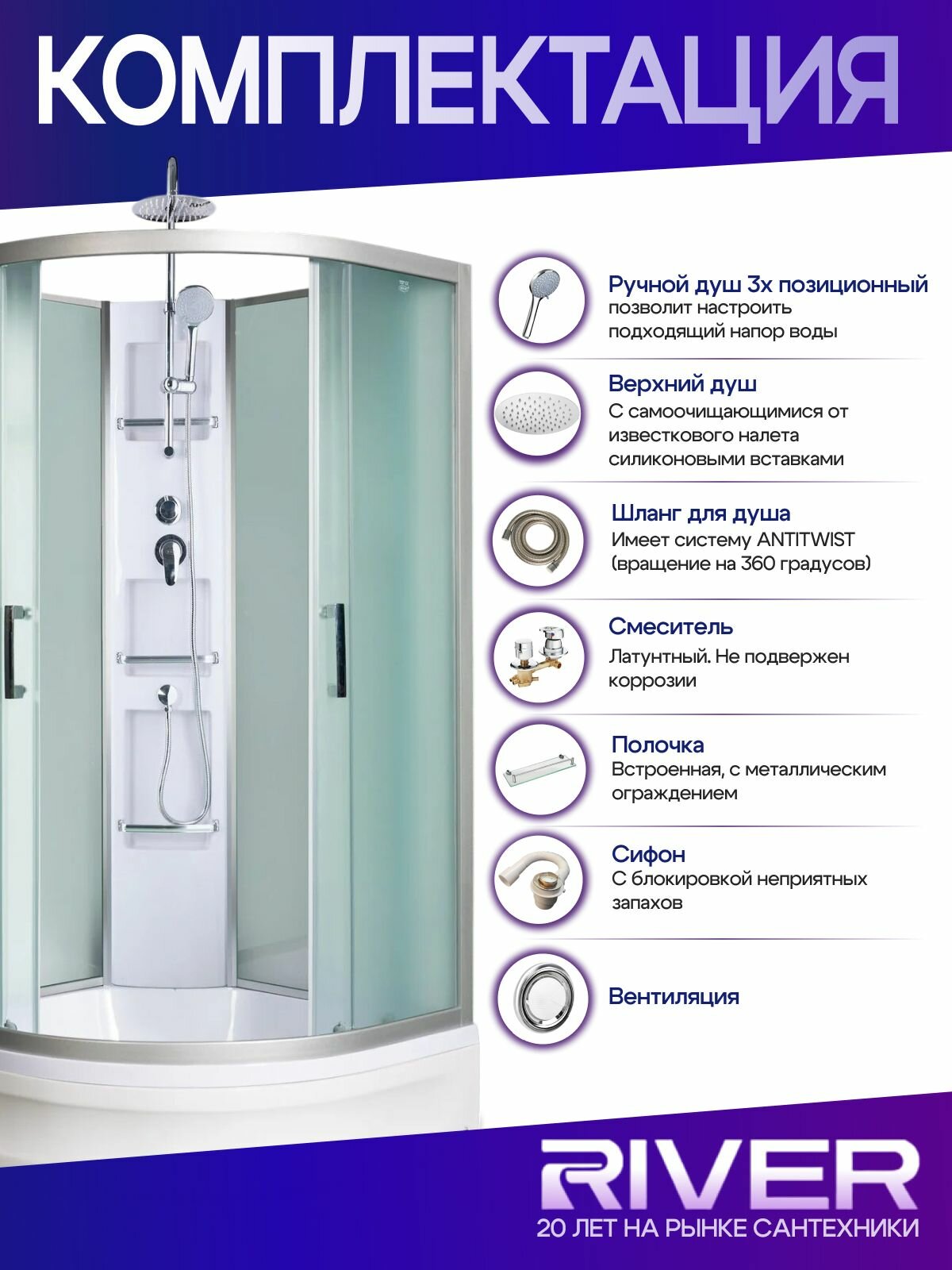 КОМПЛЕКТАЦИЯ

Ручной душ 3х позиционный
позволит настроить подходящий напор воды

Верхний душ
С самоочищающимися от известкового налета силиконовыми вставками

Шланг для душа
Имеет систему ANTITWIST (вращение на 360 градусов)

Смеситель
Латунтный. Не подвержен коррозии

Полочка
Встроенная, с металлическим ограждением

Сифон
С блокировкой неприятных запахов

Вентиляция

RIVER
20 ЛЕТ НА РЫНКЕ САНТЕХНИКИ