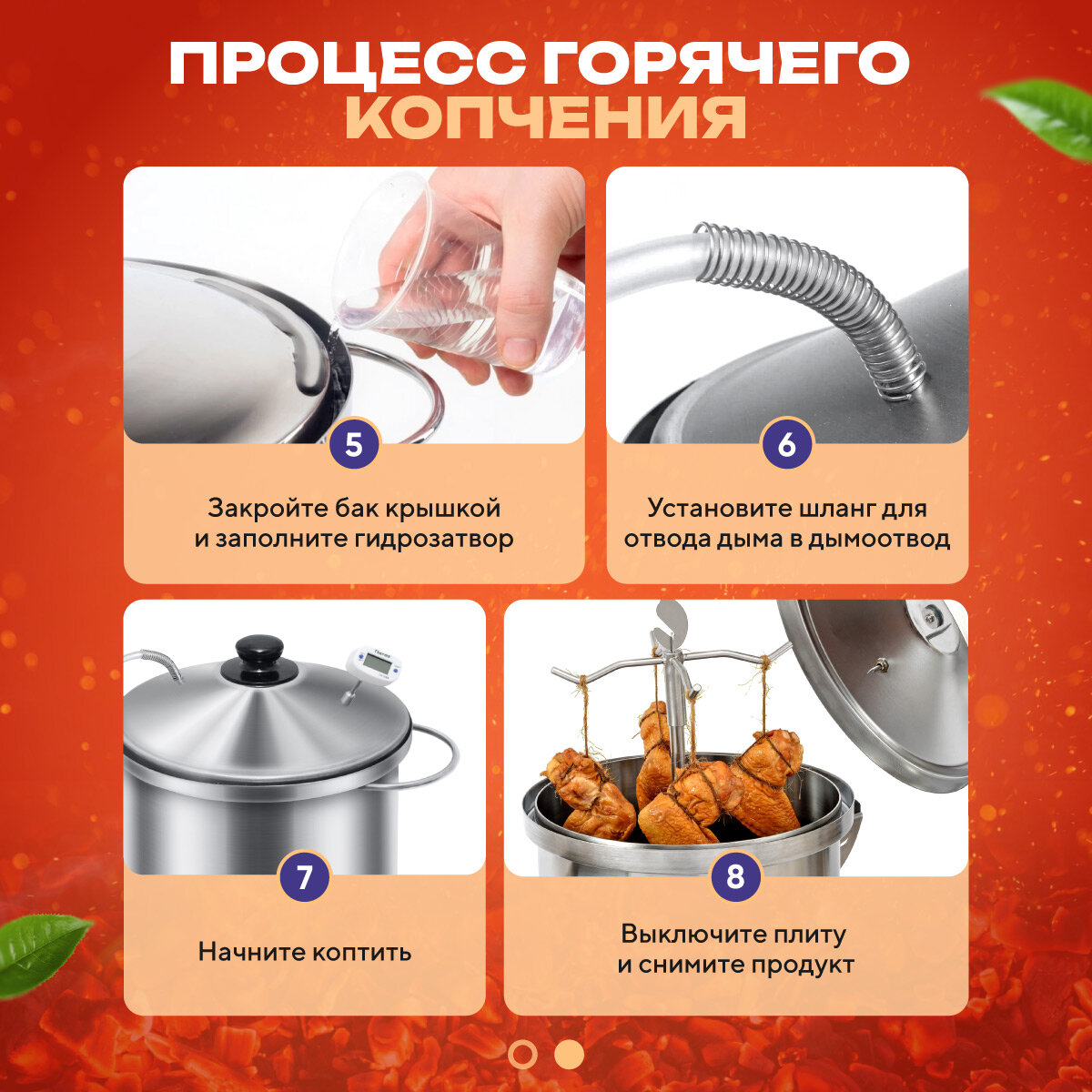 ПРОЦЕСС ГОРЯЧЕГО КОПЧЕНИЯ

5

Закройте бак крышкой и заполните гидрозатвор

6

Установите шланг для отвода дыма в дымоотвод

7

Начните коптить

8

Выключите плиту и снимите продукт