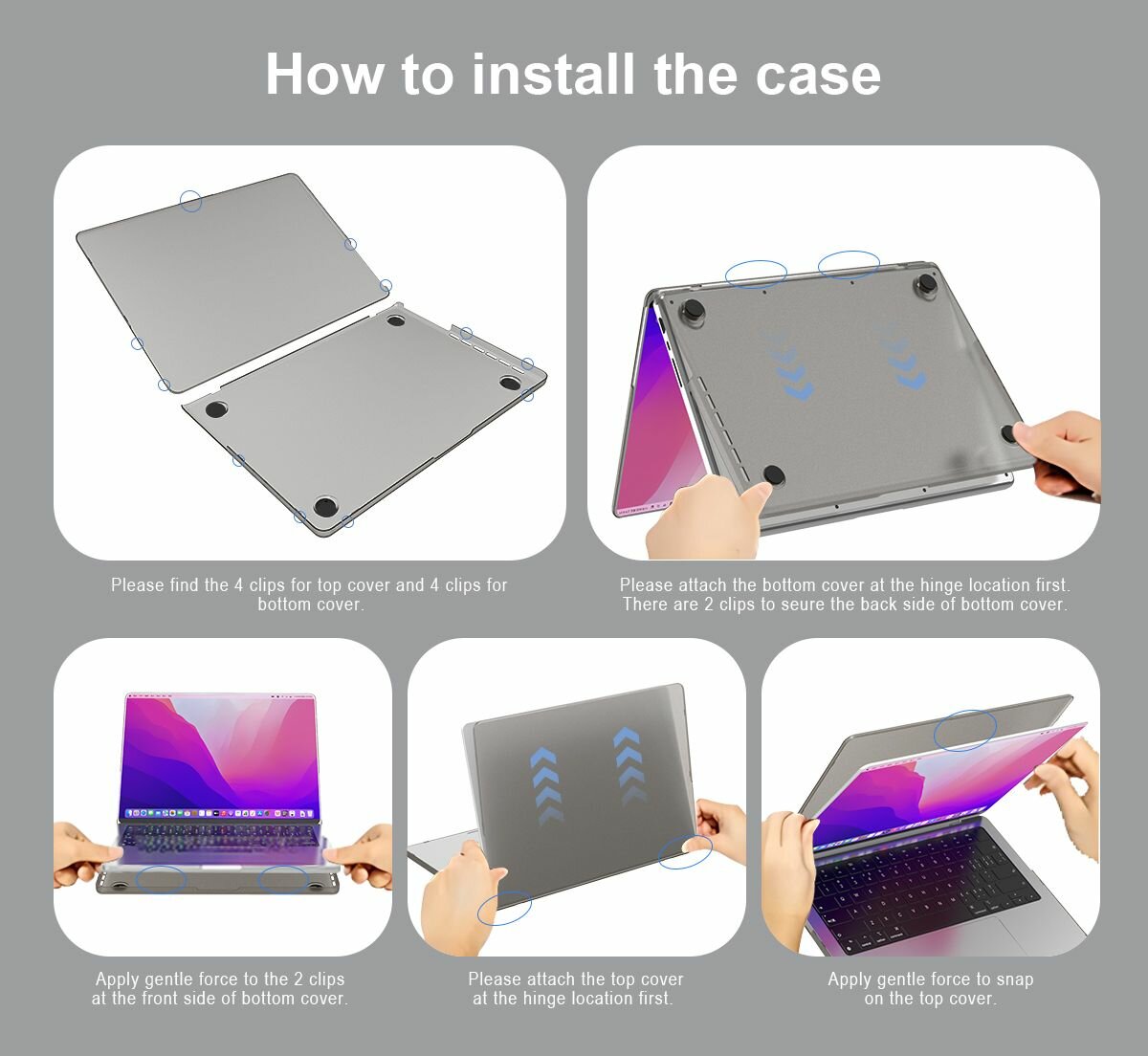 How to install the case

Please find the 4 clips for top cover and 4 clips for bottom cover.

Please attach the bottom cover at the hinge location first. There are 2 clips to seure the back side of bottom cover.

Apply gentle force to the 2 clips at the front side of bottom cover.

Please attach the top cover at the hinge location first.

Apply gentle force to snap on the top cover.