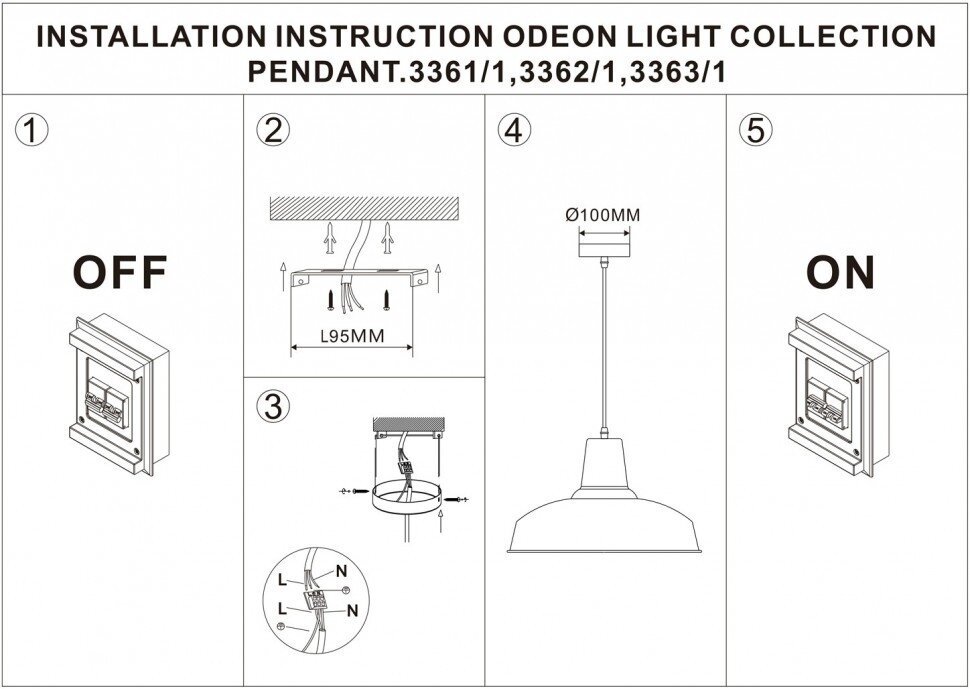 INSTALLATION INSTRUCTION ODEON LIGHT COLLECTION
PENDANT.3361/1,3362/1,3363/1

1

OFF

2

L95MM

3

L
N
L
N

4

Ø100MM

5

ON