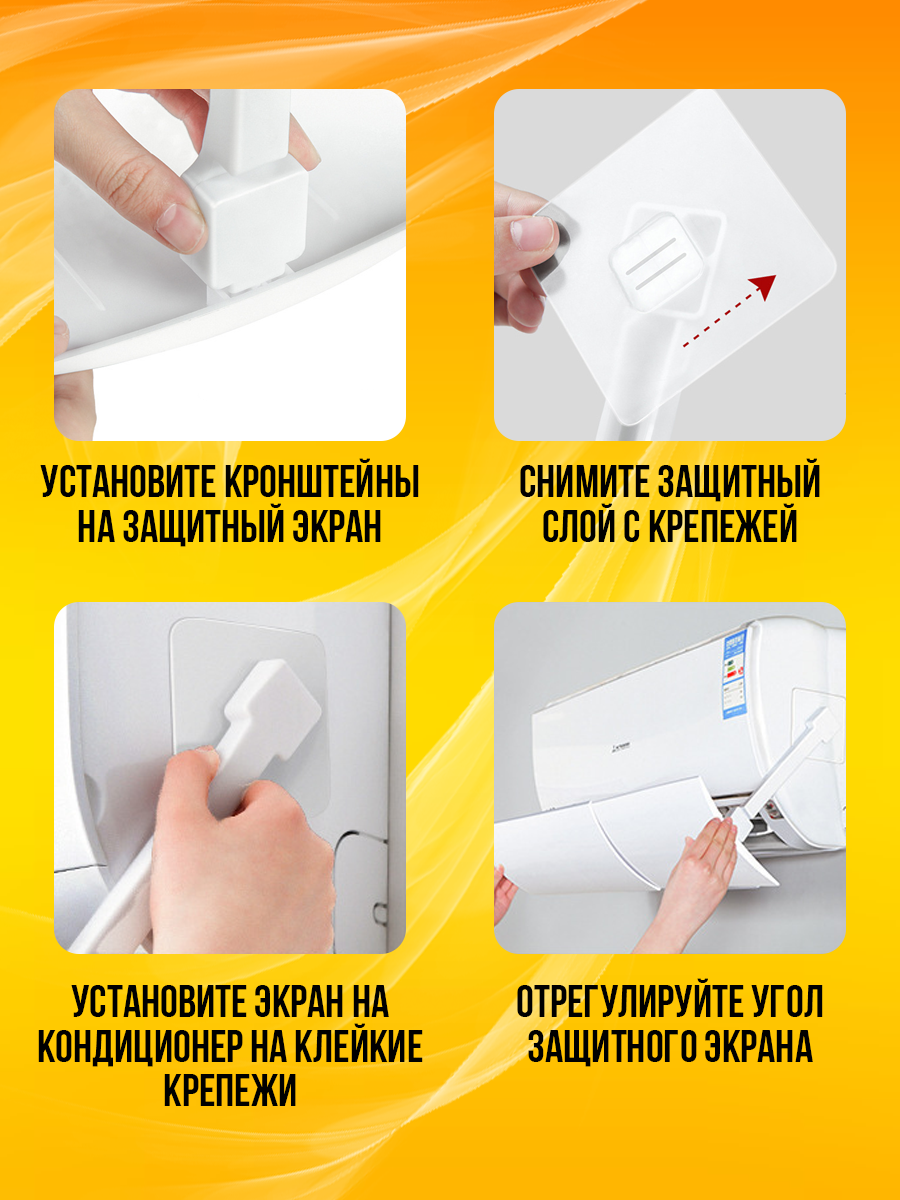 УСТАНОВИТЕ КРОНШТЕЙНЫ НА ЗАЩИТНЫЙ ЭКРАН

СНИМИТЕ ЗАЩИТНЫЙ СЛОЙ С КРЕПЕЖЕЙ

УСТАНОВИТЕ ЭКРАН НА КОНДИЦИОНЕР НА КЛЕЙКИЕ КРЕПЕЖИ

ОТРЕГУЛИРУЙТЕ УГОЛ ЗАЩИТНОГО ЭКРАНА