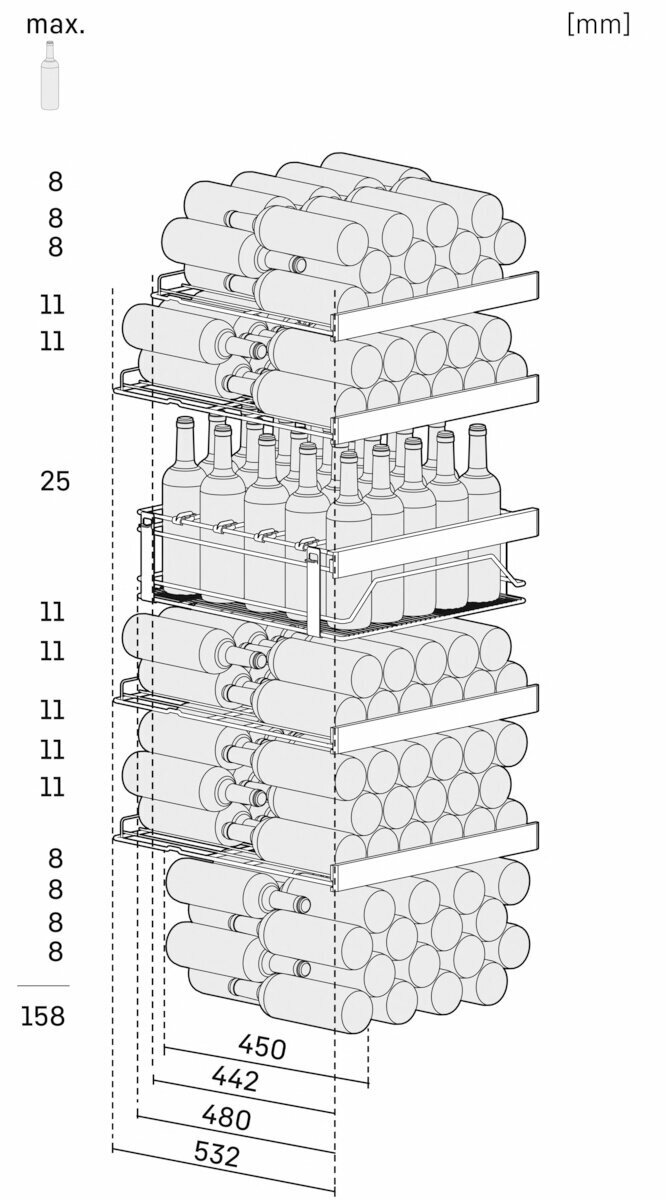 max.

[mm]

8
8
8
11
11
25
11
11
11
11
11
8
8
8
8
158

450
442
480
532