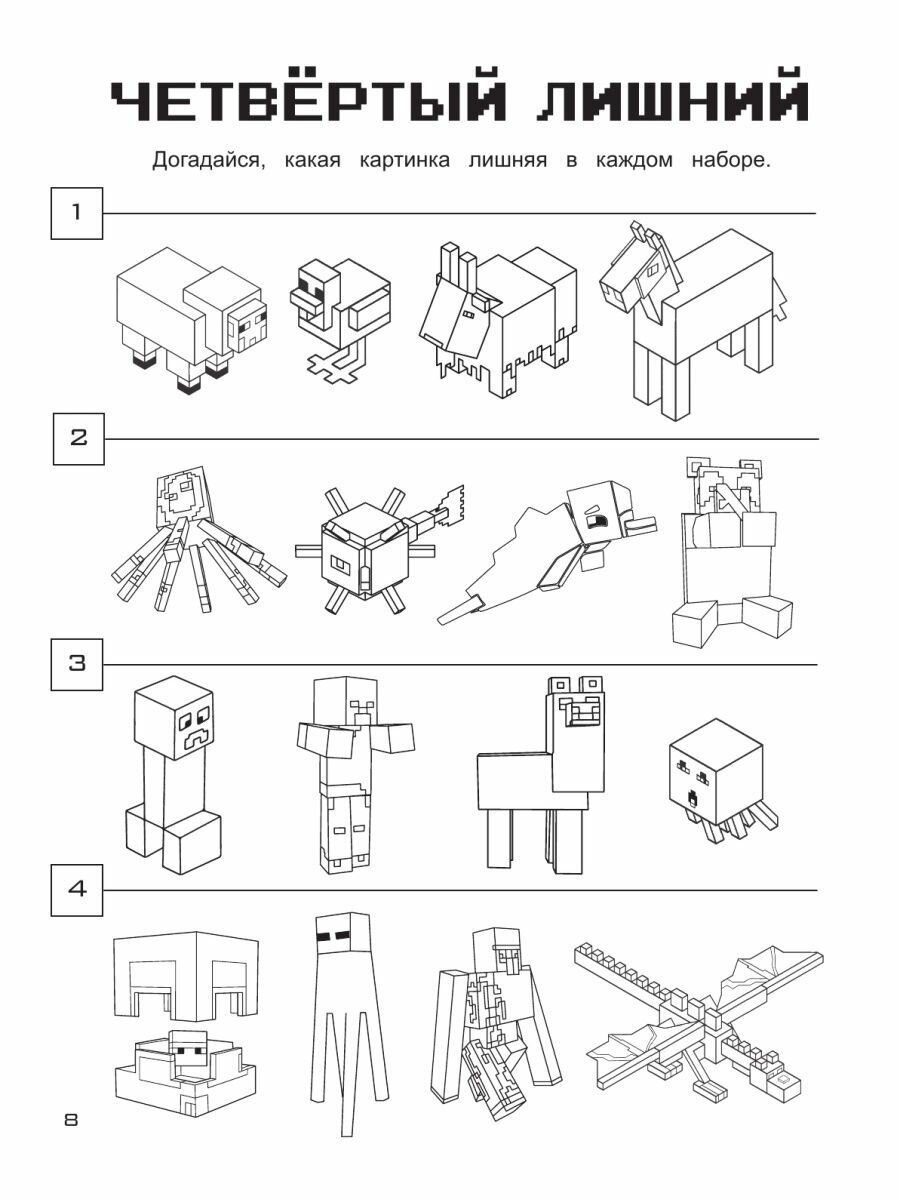 ЧЕТВЁРТЫЙ ЛИШНИЙ

Догадайся, какая картинка лишняя в каждом наборе.

1

2

3

4

8