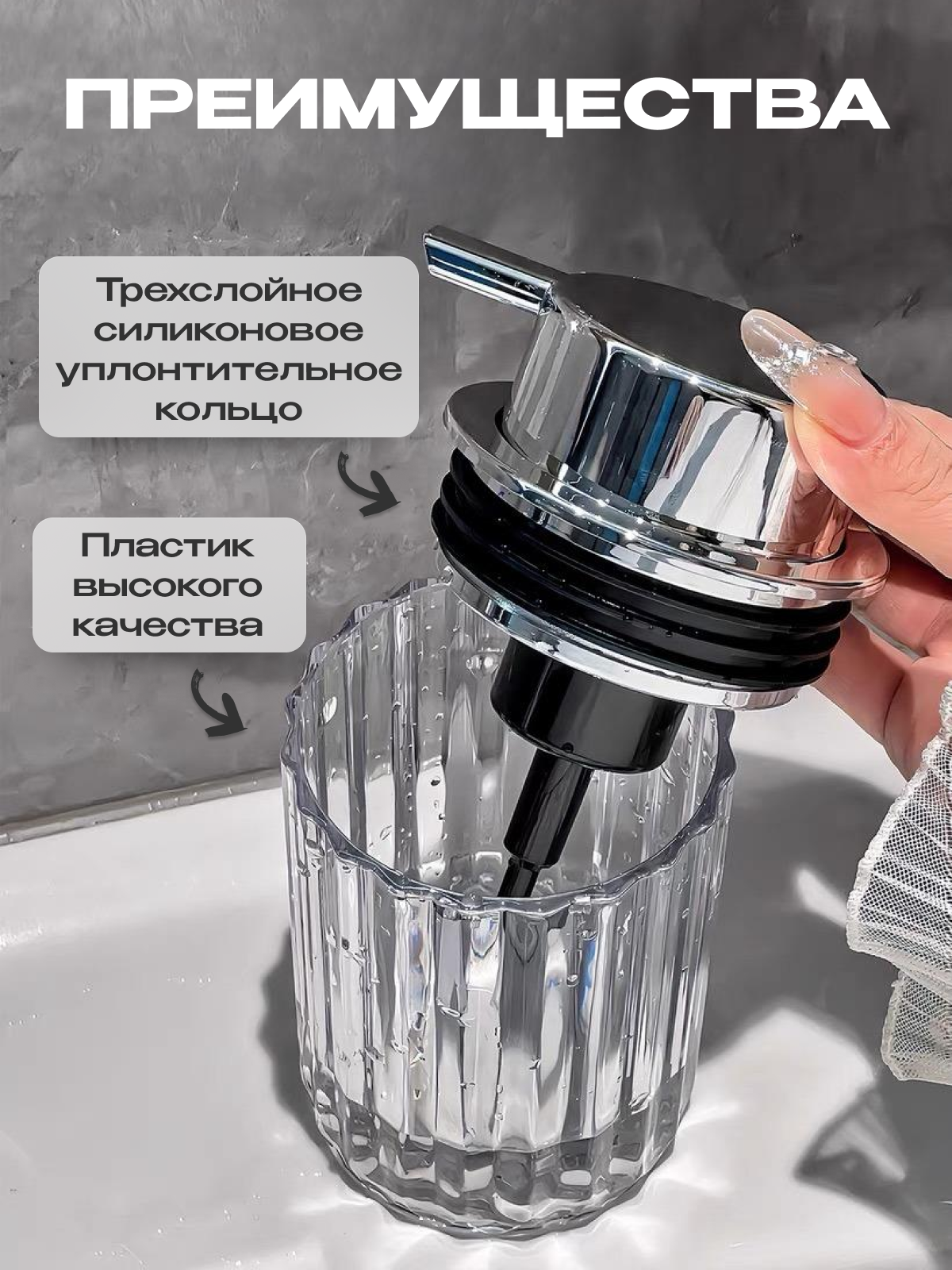 ПРЕИМУЩЕСТВА

Трехслойное силиконовое уплонтительное кольцо

Пластик высокого качества