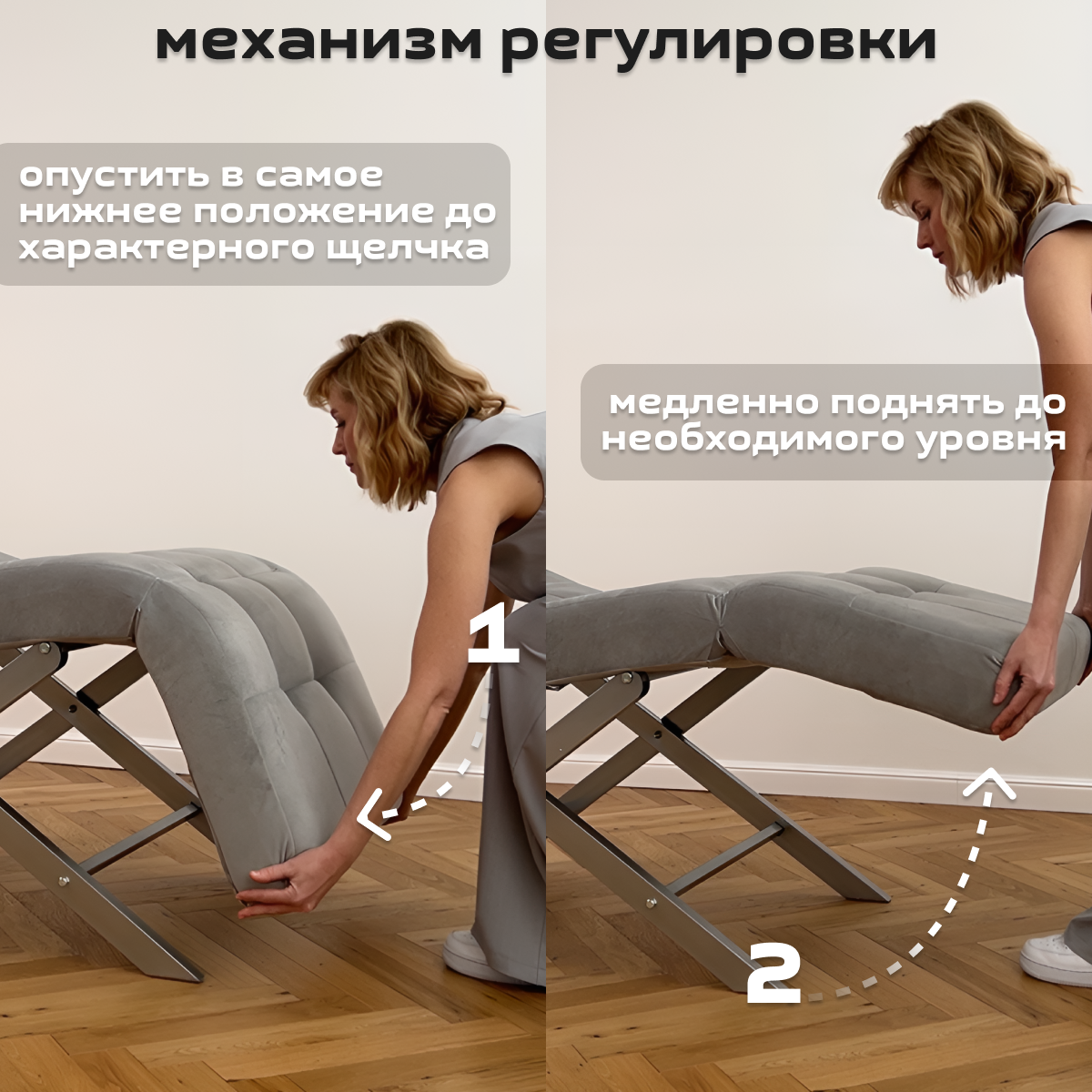 механизм регулировки

опустить в самое нижнее положение до характерного щелчка

1

медленно поднять до необходимого уровня

2