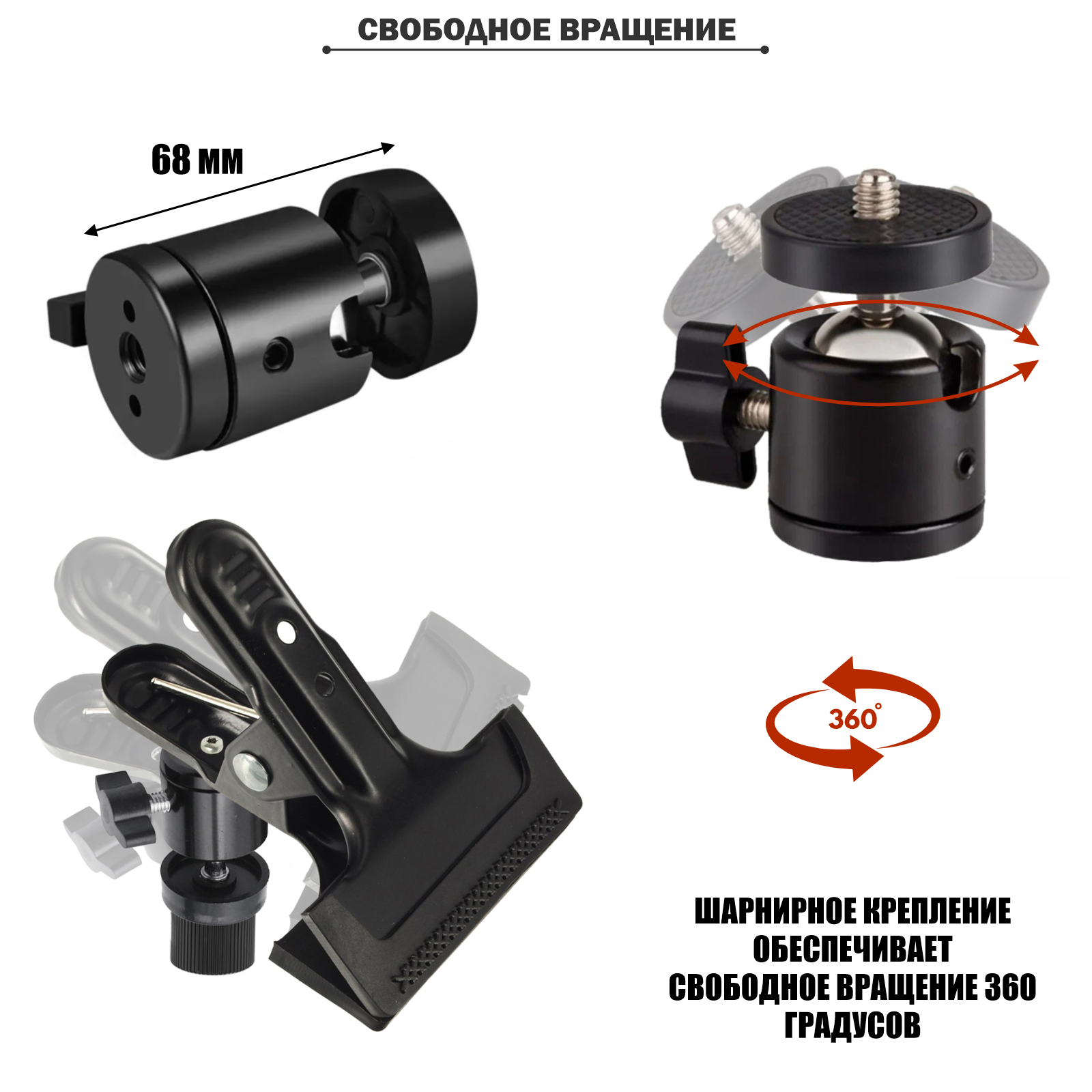 СВОБОДНОЕ ВРАЩЕНИЕ

68 мм

360°

ШАРНИРНОЕ КРЕПЛЕНИЕ ОБЕСПЕЧИВАЕТ СВОБОДНОЕ ВРАЩЕНИЕ 360 ГРАДУСОВ