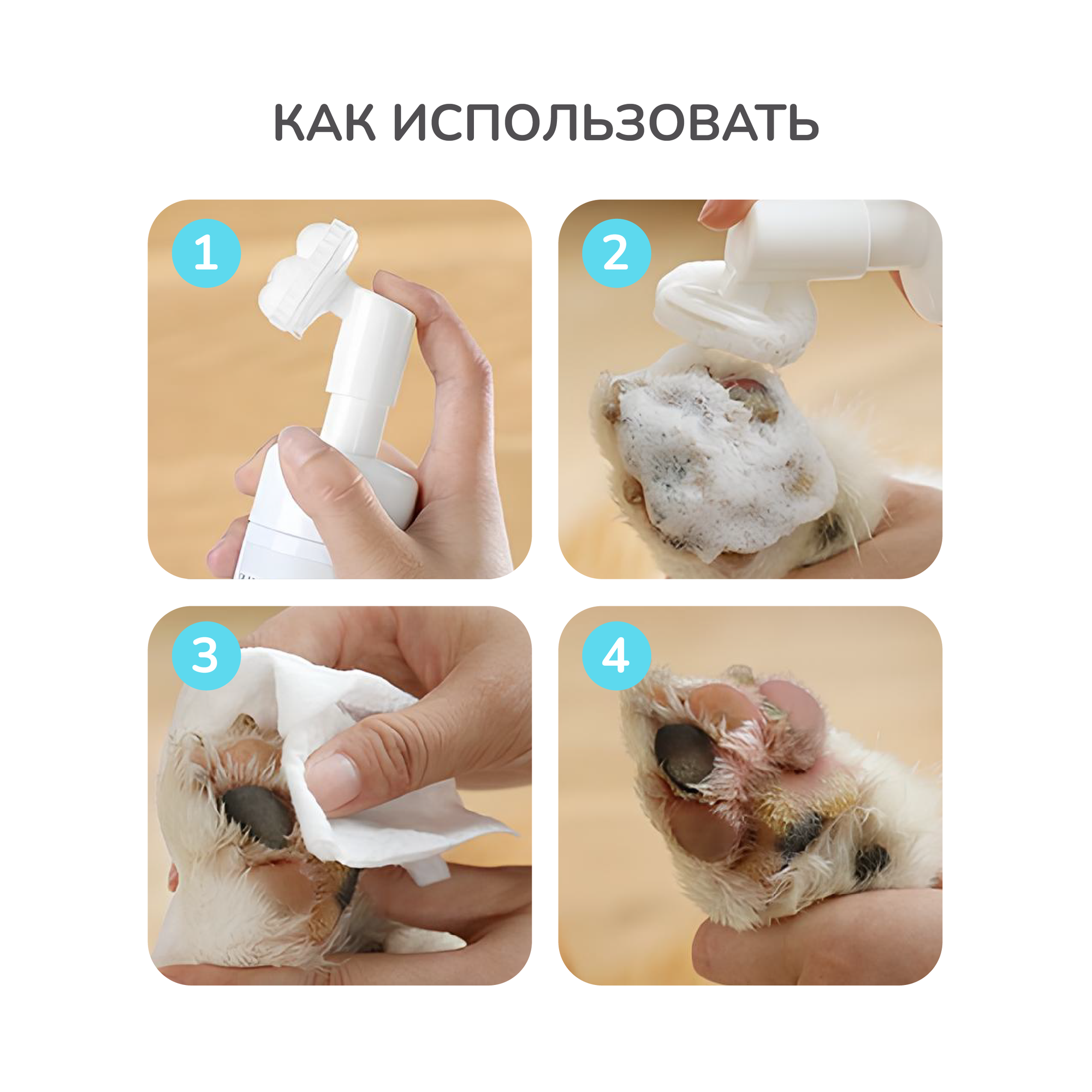 КАК ИСПОЛЬЗОВАТЬ

1

2

3

4