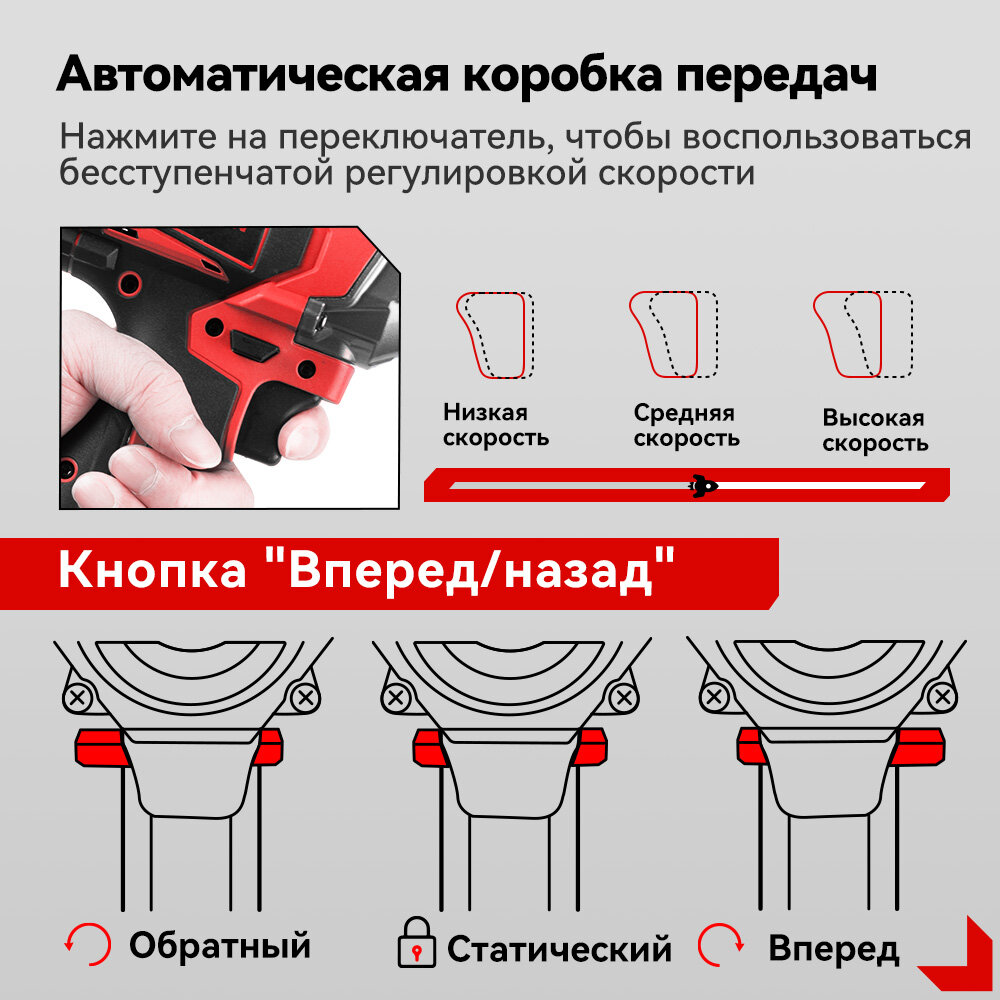 Автоматическая коробка передач

Нажмите на переключатель, чтобы воспользоваться бесступенчатой регулировкой скорости

Низкая скорость

Средняя скорость

Высокая скорость

Кнопка "Вперед/назад"

Обратный

Статический

Вперед