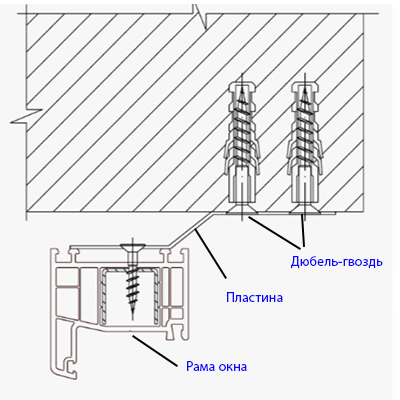 Дюбель-гвоздь

Пластина

Рама окна