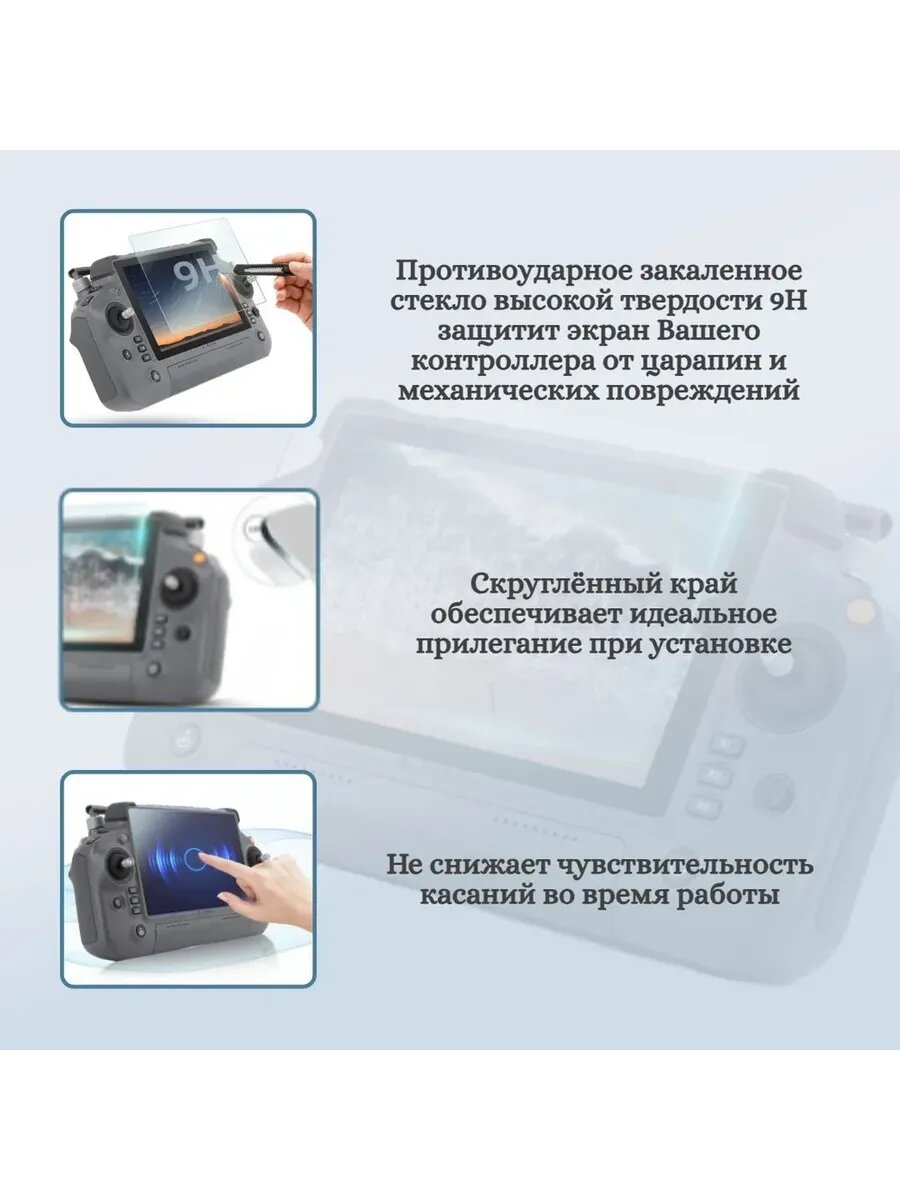 9H

Противоударное закаленное стекло высокой твердости 9H защитит экран Вашего контроллера от царапин и механических повреждений

Скруглённый край обеспечивает идеальное прилегание при установке

Не снижает чувствительность касаний во время работы