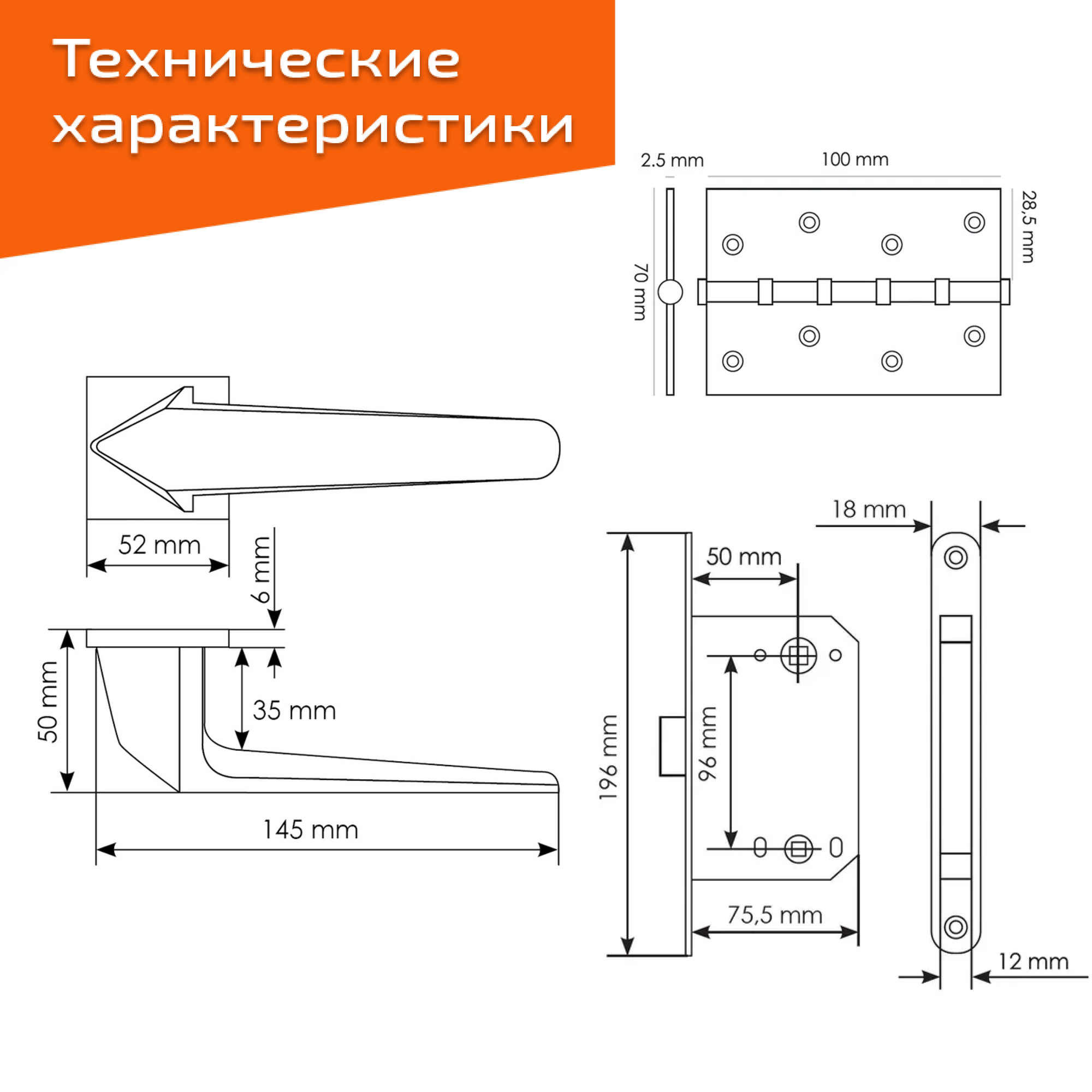 Технические характеристики

2.5 mm

100 mm

28,5 mm

70 mm

52 mm

6 mm

50 mm

35 mm

145 mm

18 mm

50 mm

196 mm

96 mm

75,5 mm

12 mm