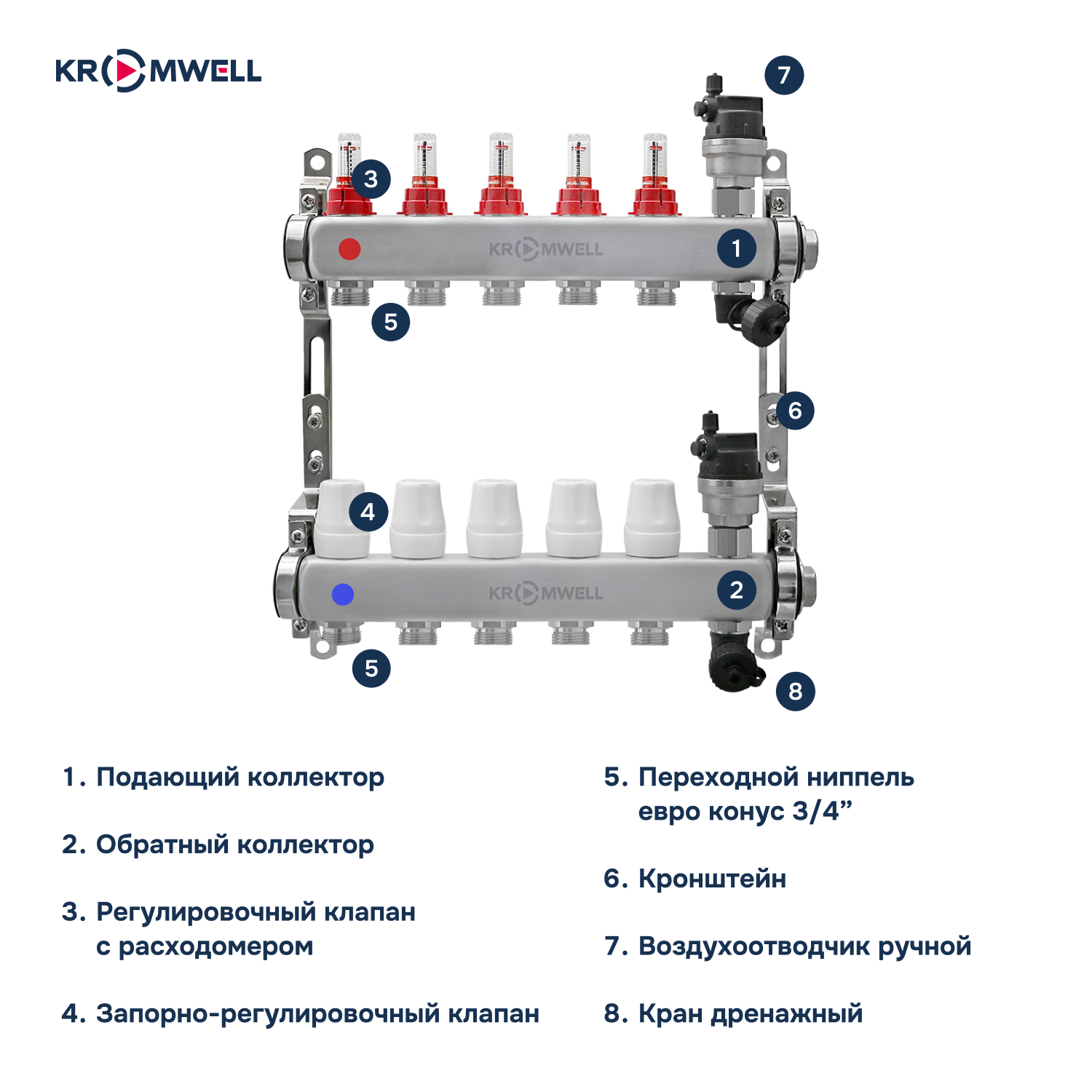 KROMWELL

7

3

KROMWELL

1

5

6

4

KROMWELL

2

5

8

1. Подающий коллектор

2. Обратный коллектор

3. Регулировочный клапан с расходомером

4. Запорно-регулировочный клапан

5. Переходной ниппель евро конус 3/4”

6. Кронштейн

7. Воздухоотводчик ручной

8. Кран дренажный