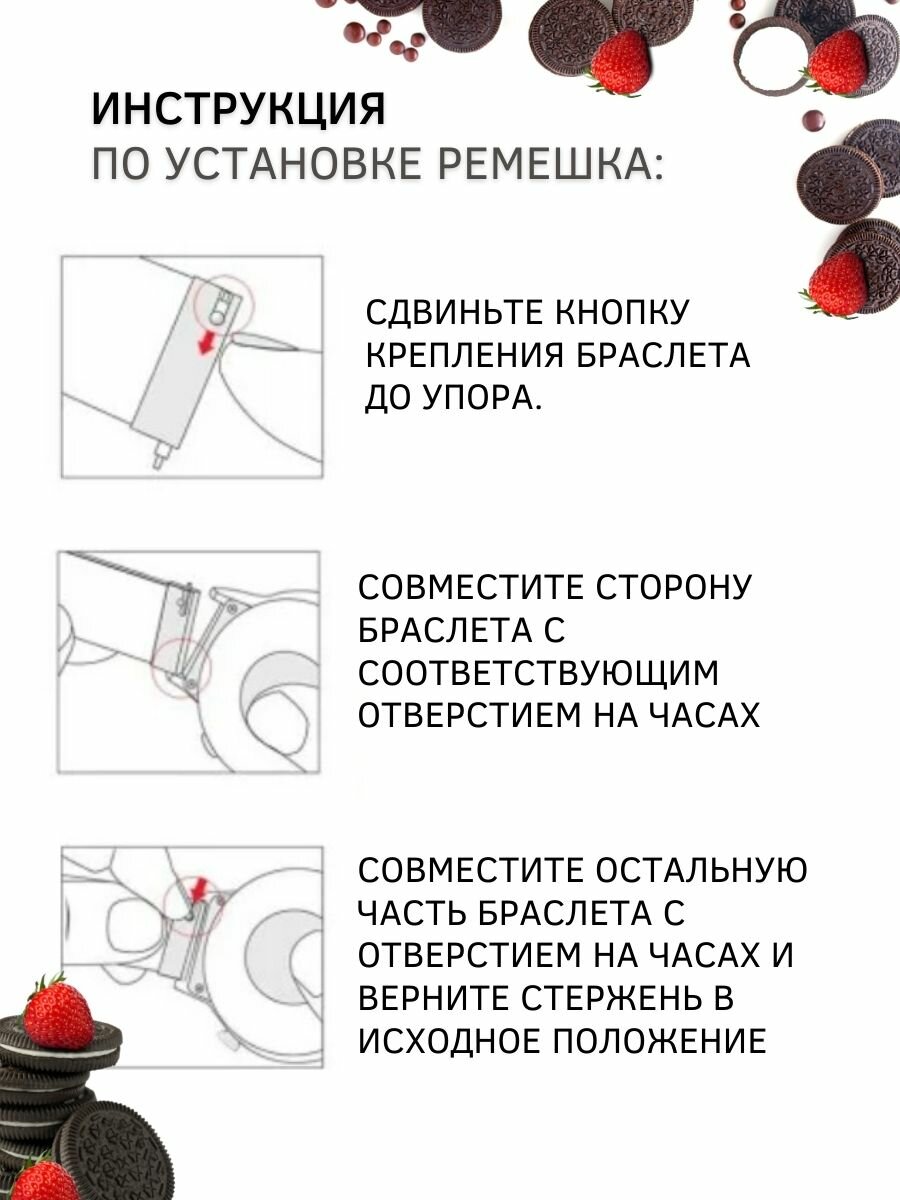 ИНСТРУКЦИЯ
ПО УСТАНОВКЕ РЕМЕШКА:

СДВИНЬТЕ КНОПКУ КРЕПЛЕНИЯ БРАСЛЕТА ДО УПОРА.

СОВМЕСТИТЕ СТОРОНУ БРАСЛЕТА С СООТВЕТСТВУЮЩИМ ОТВЕРСТИЕМ НА ЧАСАХ

СОВМЕСТИТЕ ОСТАЛЬНУЮ ЧАСТЬ БРАСЛЕТА С ОТВЕРСТИЕМ НА ЧАСАХ И ВЕРНИТЕ СТЕРЖЕНЬ В ИСХОДНОЕ ПОЛОЖЕНИЕ