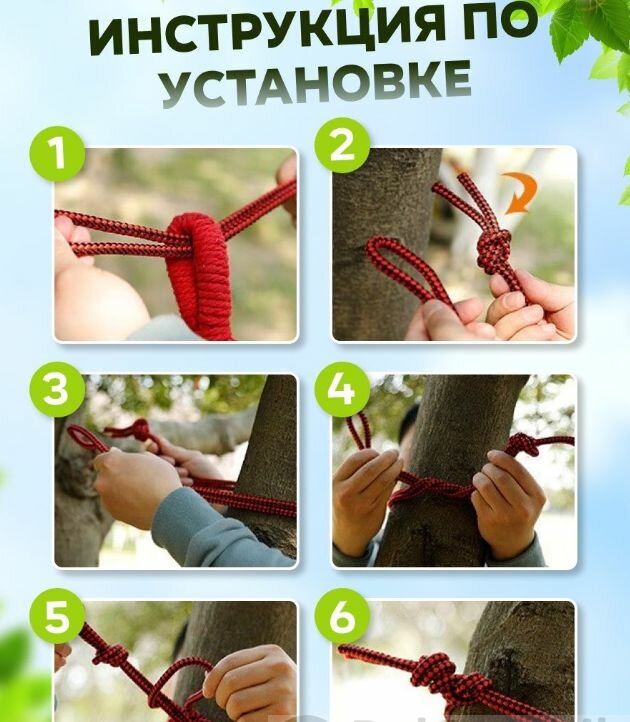 ИНСТРУКЦИЯ ПО УСТАНОВКЕ

1

2

3

4

5

6