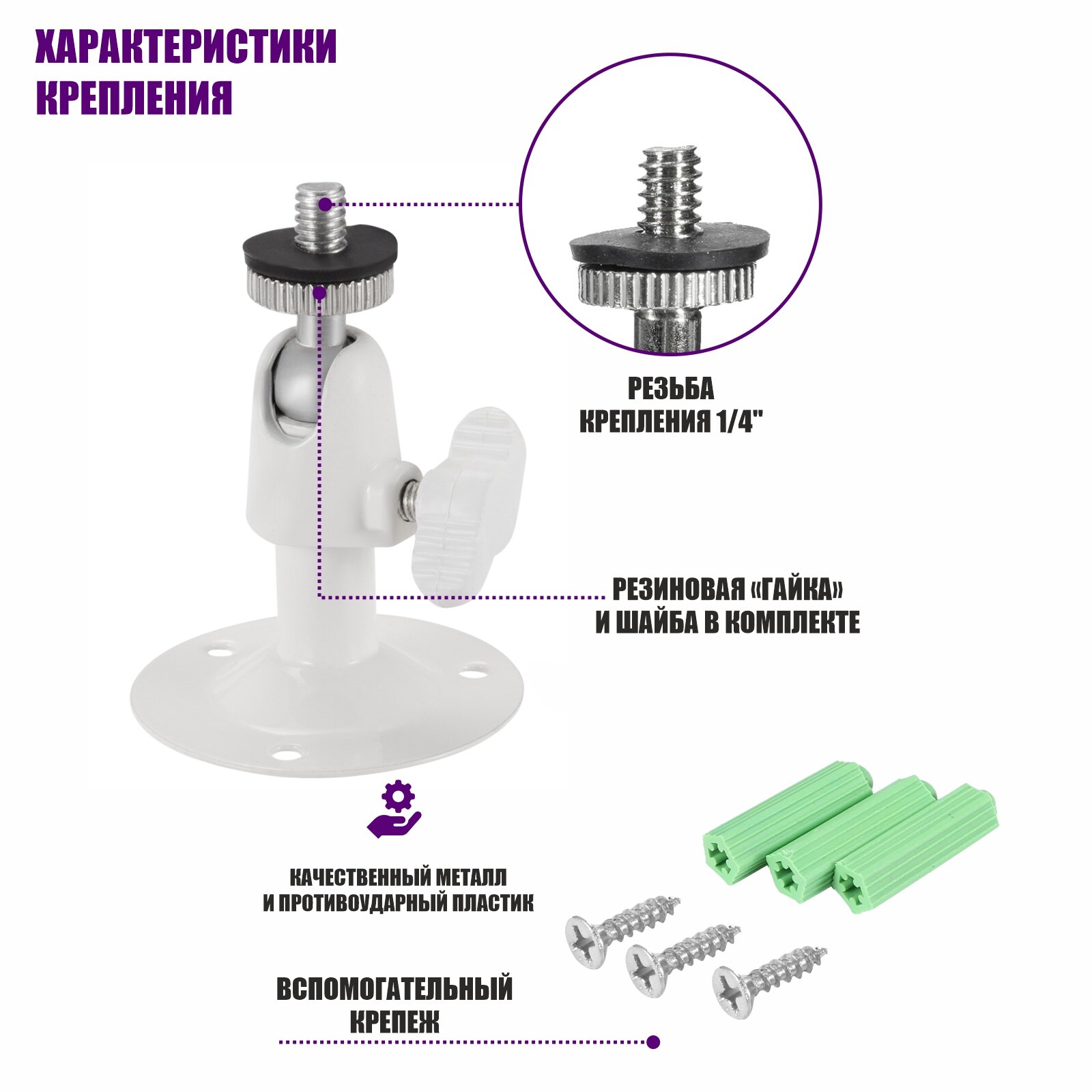 ХАРАКТЕРИСТИКИ КРЕПЛЕНИЯ

РЕЗЬБА КРЕПЛЕНИЯ 1/4"

РЕЗИНОВАЯ «ГАЙКА» И ШАЙБА В КОМПЛЕКТЕ

КАЧЕСТВЕННЫЙ МЕТАЛЛ И ПРОТИВОУДАРНЫЙ ПЛАСТИК

ВСПОМОГАТЕЛЬНЫЙ КРЕПЕЖ