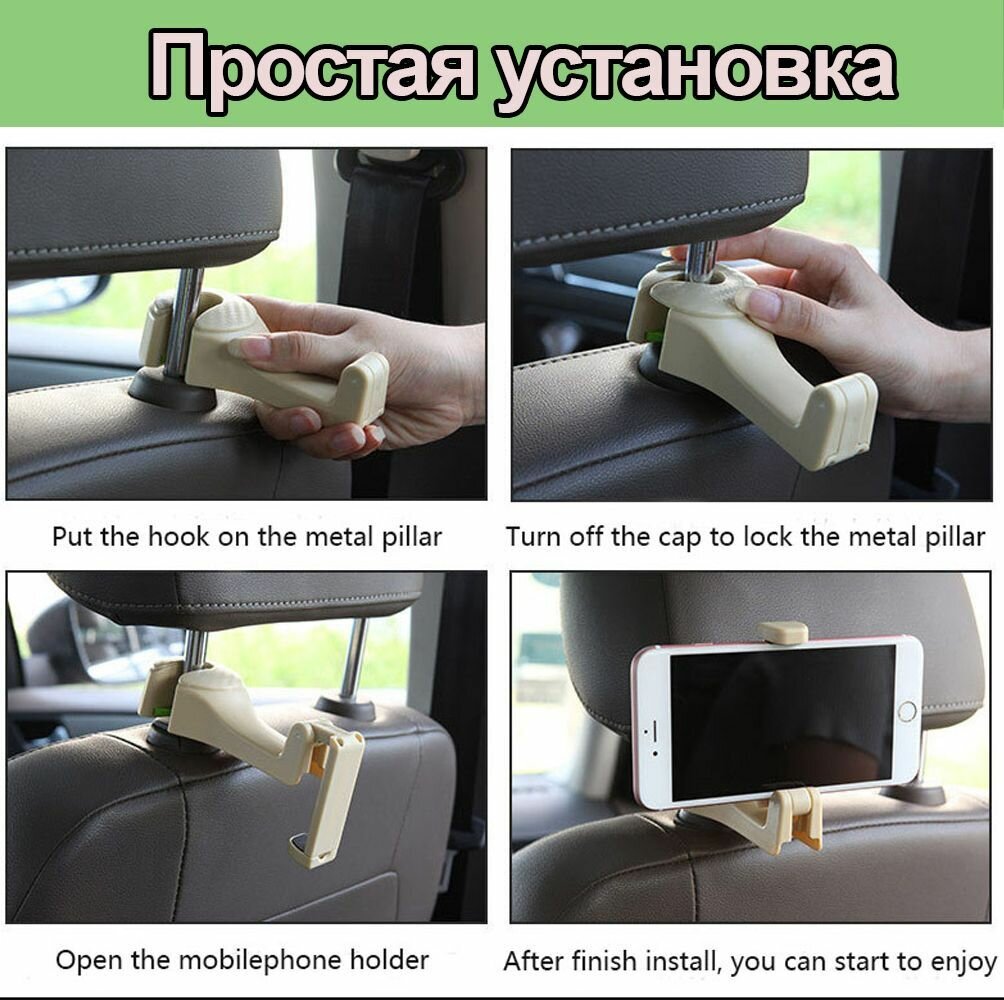 Простая установка

Put the hook on the metal pillar

Turn off the cap to lock the metal pillar

Open the mobilephone holder

After finish install, you can start to enjoy