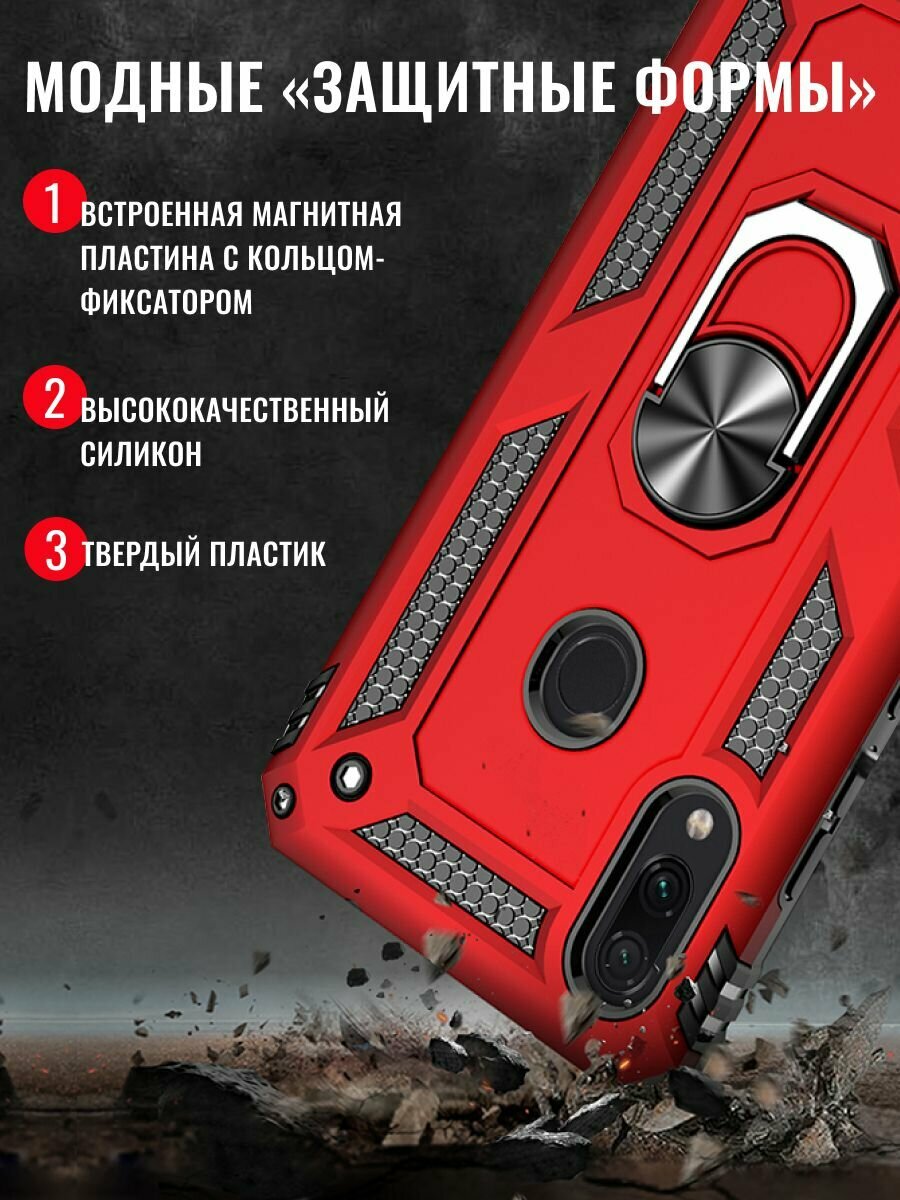 МОДНЫЕ «ЗАЩИТНЫЕ ФОРМЫ»

1 ВСТРОЕННАЯ МАГНИТНАЯ ПЛАСТИНА С КОЛЬЦОМ-ФИКСАТОРОМ

2 ВЫСОКОКАЧЕСТВЕННЫЙ СИЛИКОН

3 ТВЕРДЫЙ ПЛАСТИК