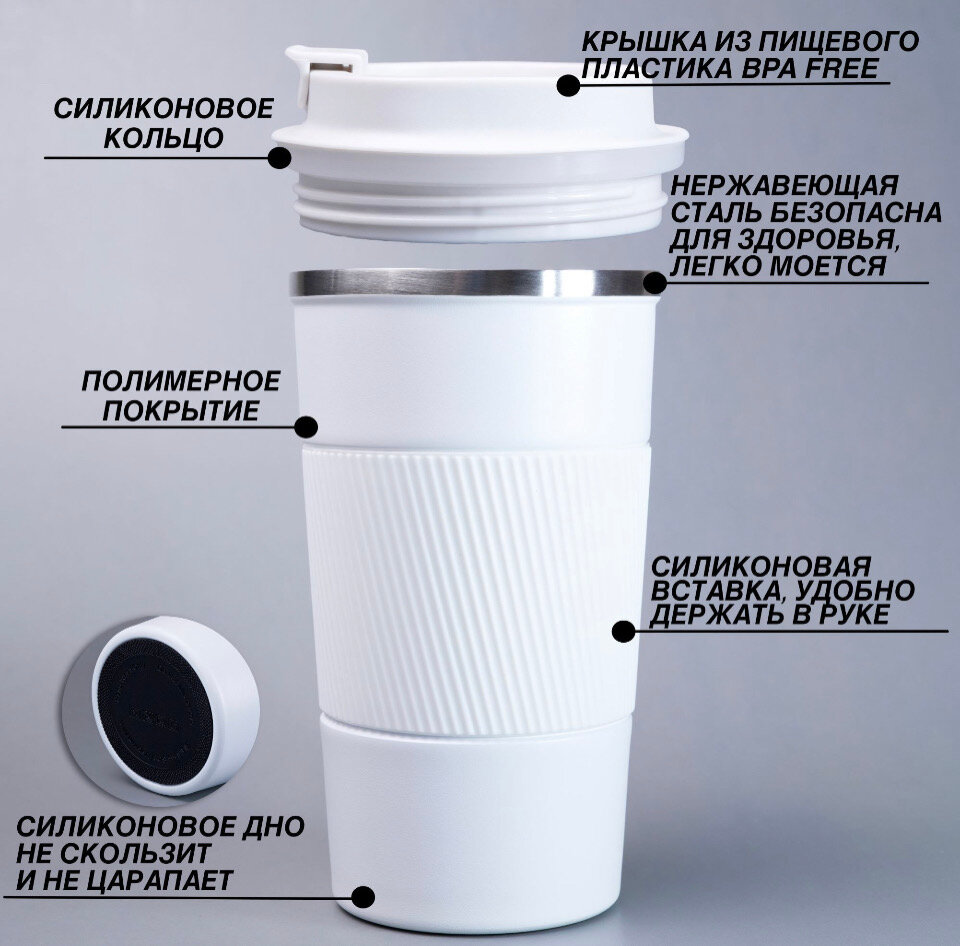 КРЫШКА ИЗ ПИЩЕВОГО ПЛАСТИКА BPA FREE

СИЛИКОНОВОЕ КОЛЬЦО

НЕРЖАВЕЮЩАЯ СТАЛЬ БЕЗОПАСНА ДЛЯ ЗДОРОВЬЯ, ЛЕГКО МОЕТСЯ

ПОЛИМЕРНОЕ ПОКРЫТИЕ

СИЛИКОНОВАЯ ВСТАВКА, УДОБНО ДЕРЖАТЬ В РУКЕ

СИЛИКОНОВОЕ ДНО НЕ СКОЛЬЗИТ И НЕ ЦАРАПАЕТ